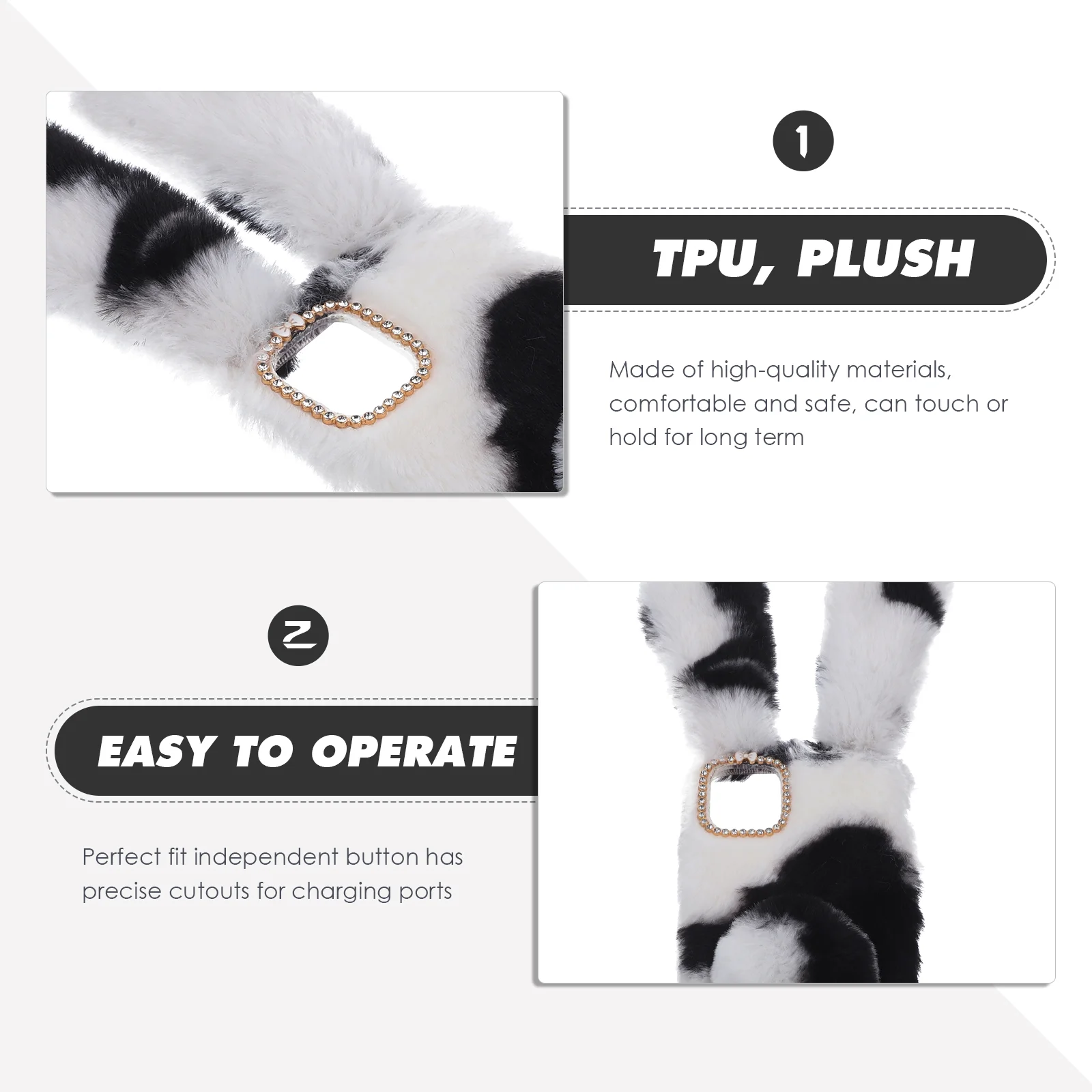 1

TPU, PLUSH

Made of high-quality materials, comfortable and safe, can touch or hold for long term

2

EASY TO OPERATE

Perfect fit independent button has precise cutouts for charging ports