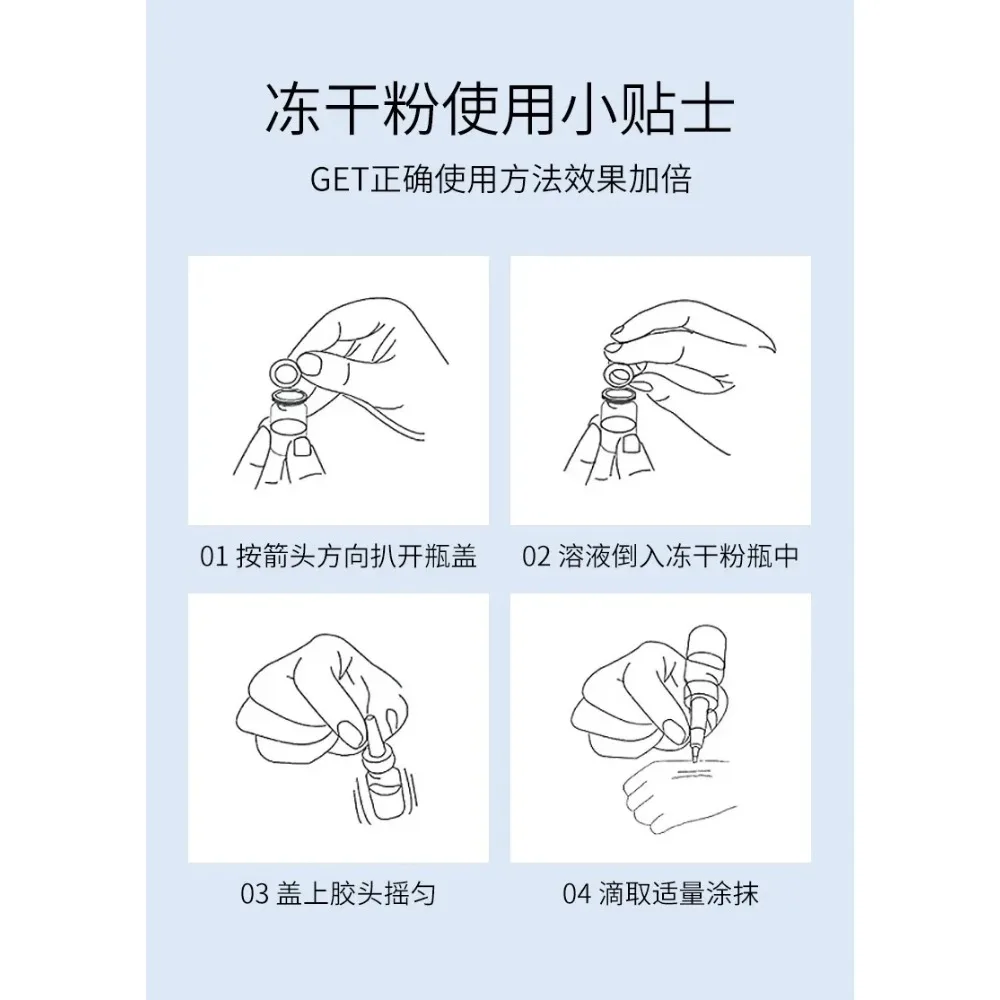 冻干粉使用小贴士

GET正确使用方法效果加倍

01 按箭头方向扒开瓶盖

02 溶液倒入冻干粉瓶中

03 盖上胶头摇匀

04 滴取适量涂抹