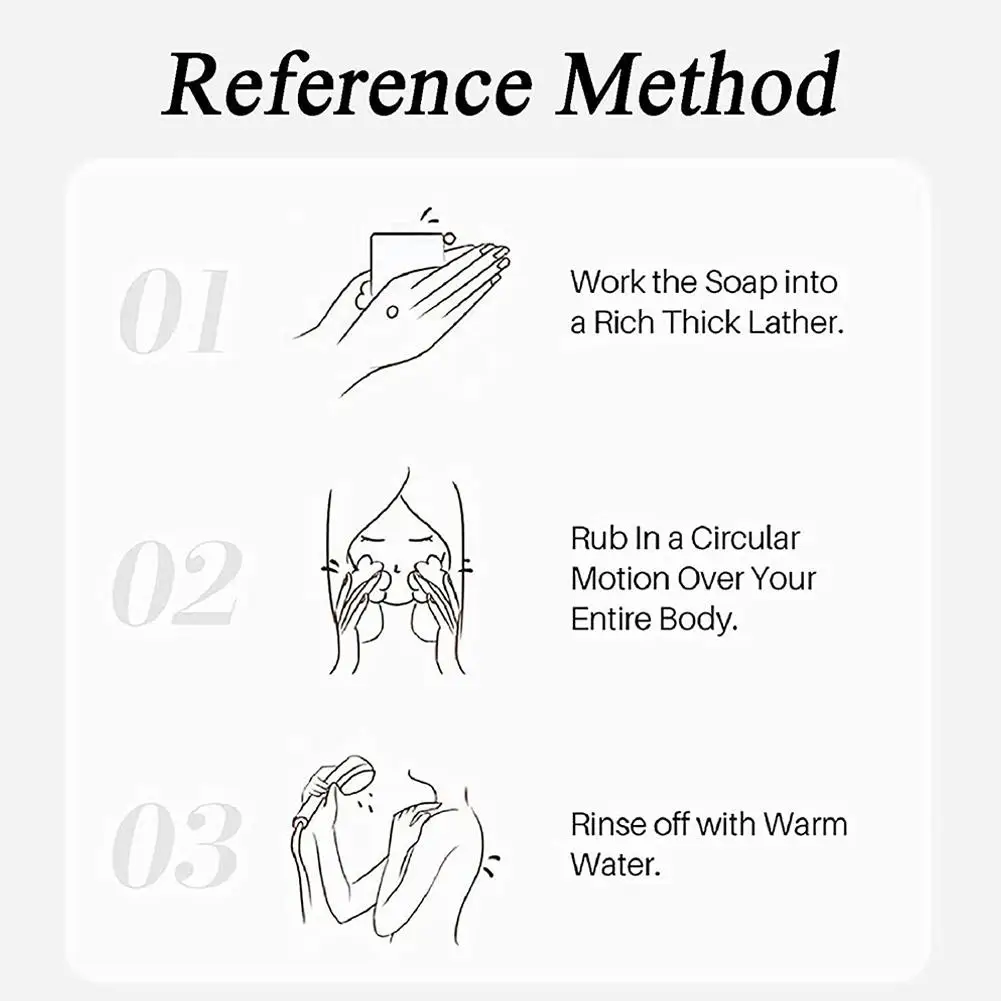 Reference Method

01

Work the Soap into a Rich Thick Lather.

02

Rub In a Circular Motion Over Your Entire Body.

03

Rinse off with Warm Water.