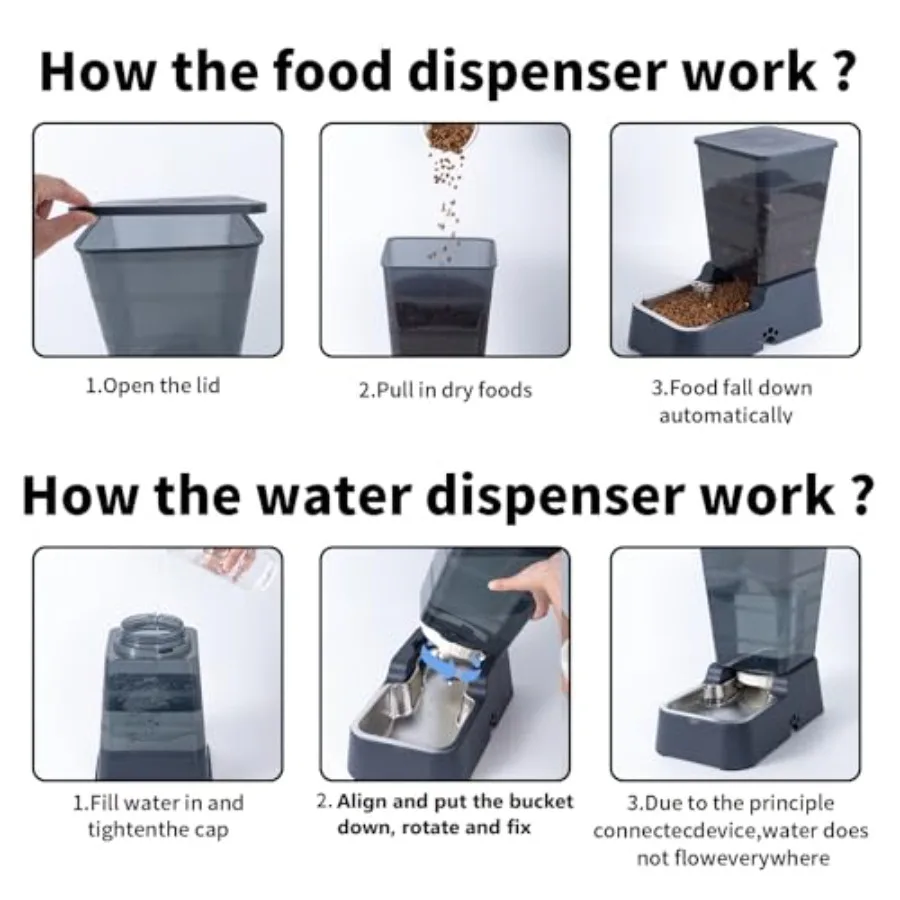 How the food dispenser work ?

1.Open the lid

2.Pull in dry foods

3.Food fall down automatically

How the water dispenser work ?

1.Fill water in and tightenthe cap

2. Align and put the bucket down, rotate and fix

3.Due to the principle connectecdevice,water does not floweverywhere