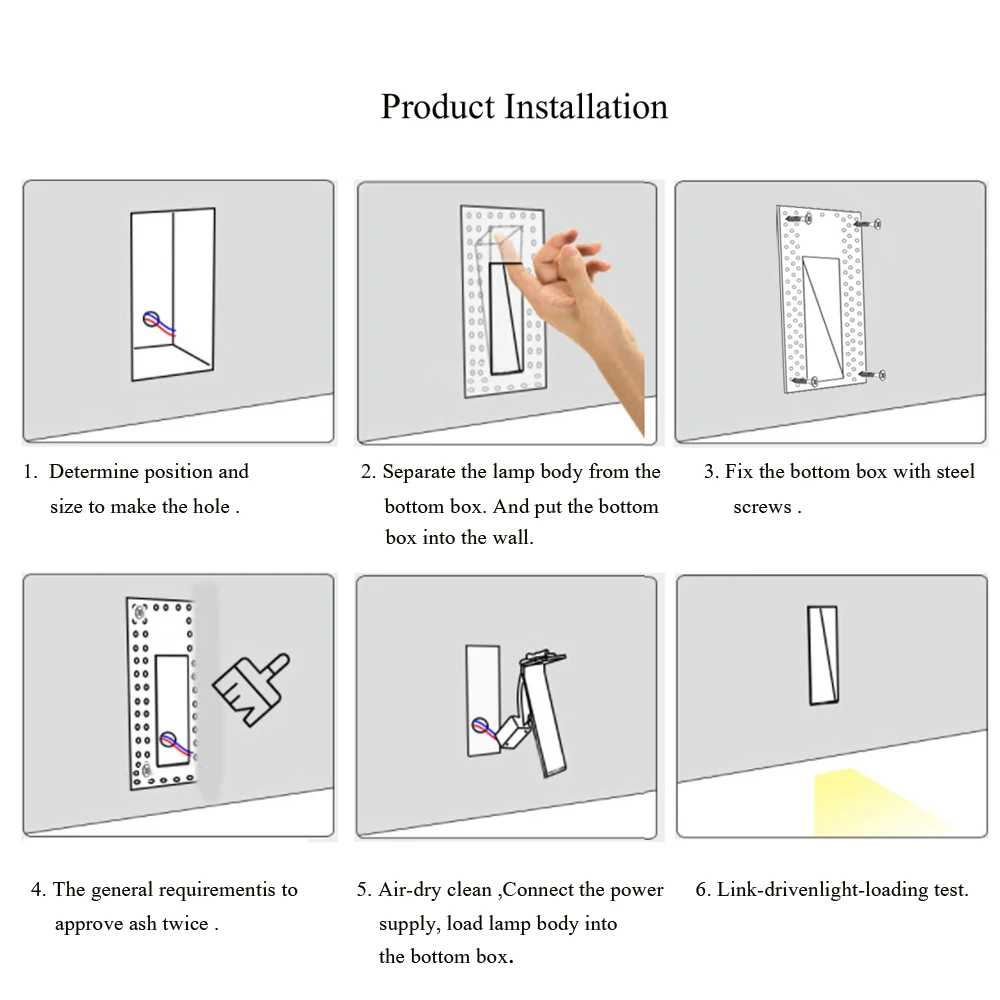 Product Installation

1. Determine position and size to make the hole .

2. Separate the lamp body from the bottom box. And put the bottom box into the wall.

3. Fix the bottom box with steel screws .

4. The general requirementis to approve ash twice .

5. Air-dry clean ,Connect the power supply, load lamp body into the bottom box.

6. Link-drivenlight-loading test.