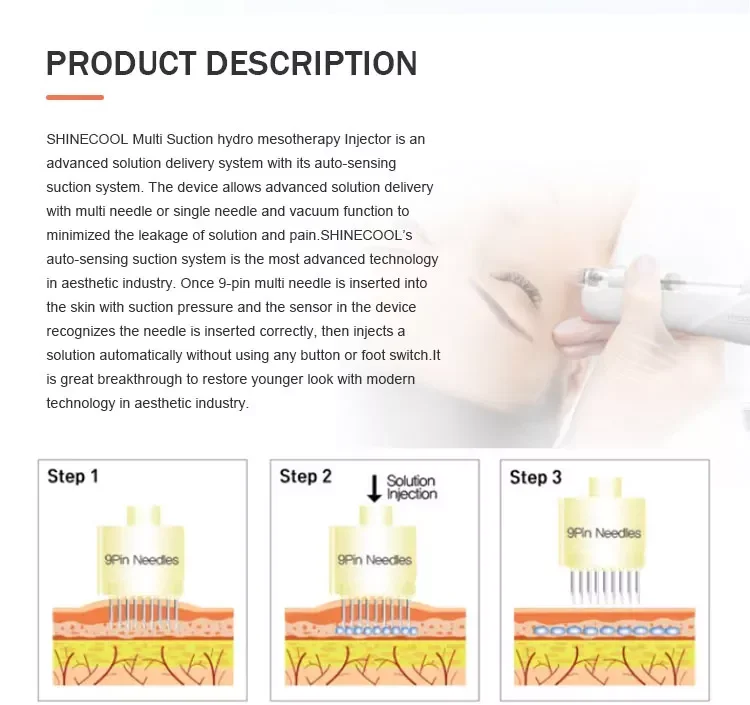 PRODUCT DESCRIPTION

SHINECOOL Multi Suction hydro mesotherapy Injector is an advanced solution delivery system with its auto-sensing suction system. The device allows advanced solution delivery with multi needle or single needle and vacuum function to minimized the leakage of solution and pain.SHINECOOL's auto-sensing suction system is the most advanced technology in aesthetic industry. Once 9-pin multi needle is inserted into the skin with suction pressure and the sensor in the device recognizes the needle is inserted correctly, then injects a solution automatically without using any button or foot switch.It is great breakthrough to restore younger look with modern technology in aesthetic industry.

Step 1

9Pin Needles

Step 2

Solution Injection

9Pin Needles

Step 3

9Pin Needles