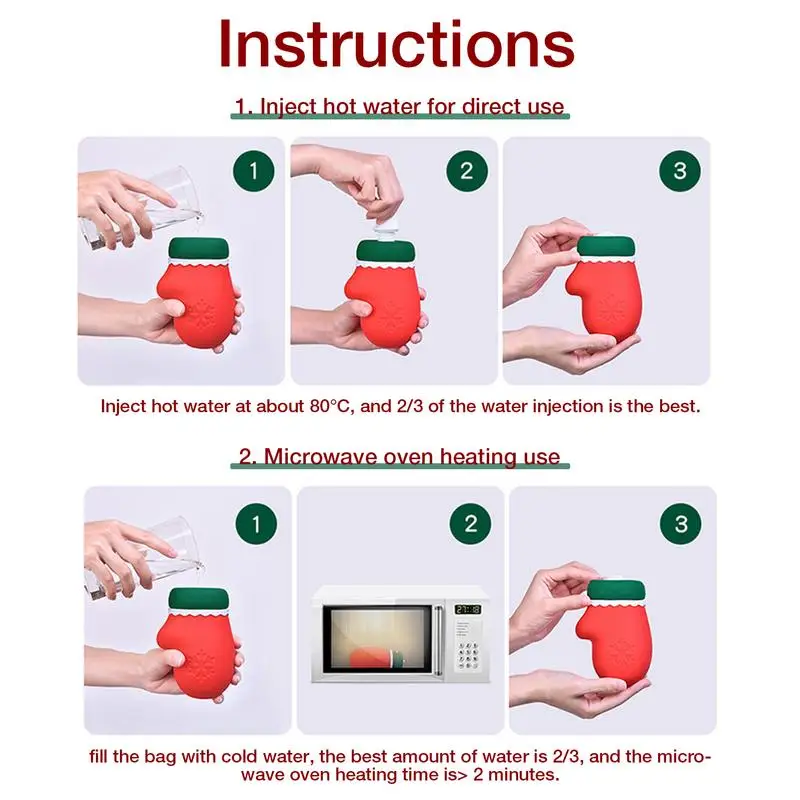 Instructions

1. Inject hot water for direct use

1

2

3

Inject hot water at about 80°C, and 2/3 of the water injection is the best.

2. Microwave oven heating use

1

2

27:18

3

fill the bag with cold water, the best amount of water is 2/3, and the microwave oven heating time is> 2 minutes.