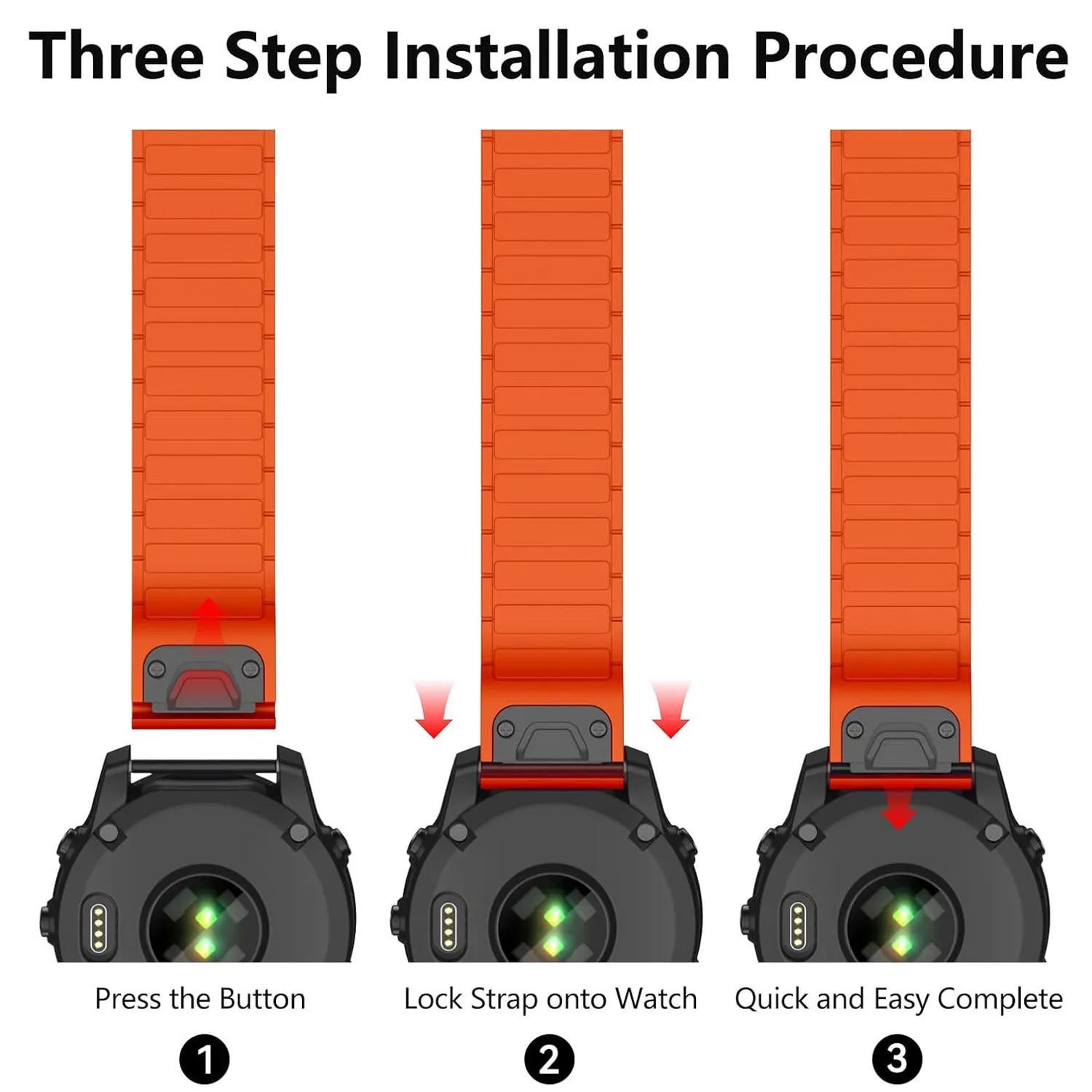 Three Step Installation Procedure

Press the Button

1

Lock Strap onto Watch

2

Quick and Easy Complete

3