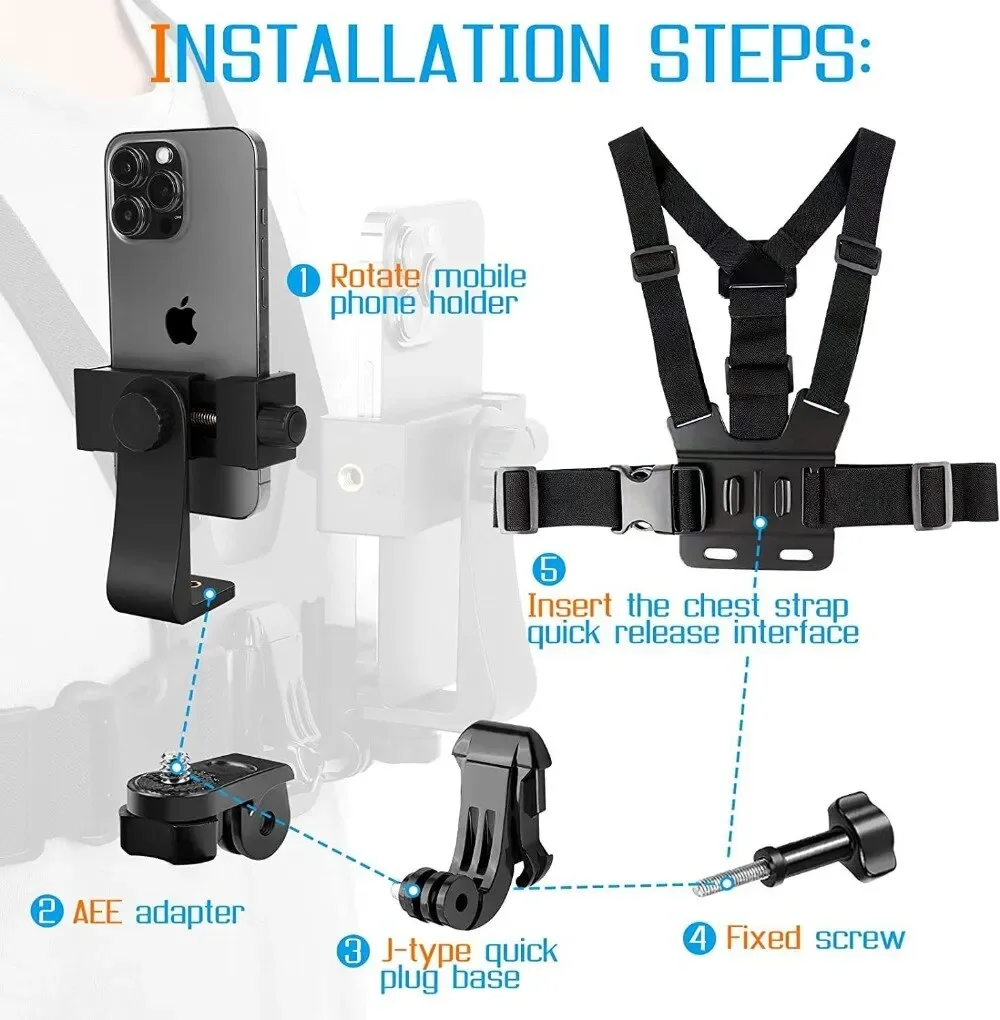 INSTALLATION STEPS:

1 Rotate mobile phone holder

5 Insert the chest strap quick release interface

2 AEE adapter

3 J-type quick plug base

4 Fixed screw