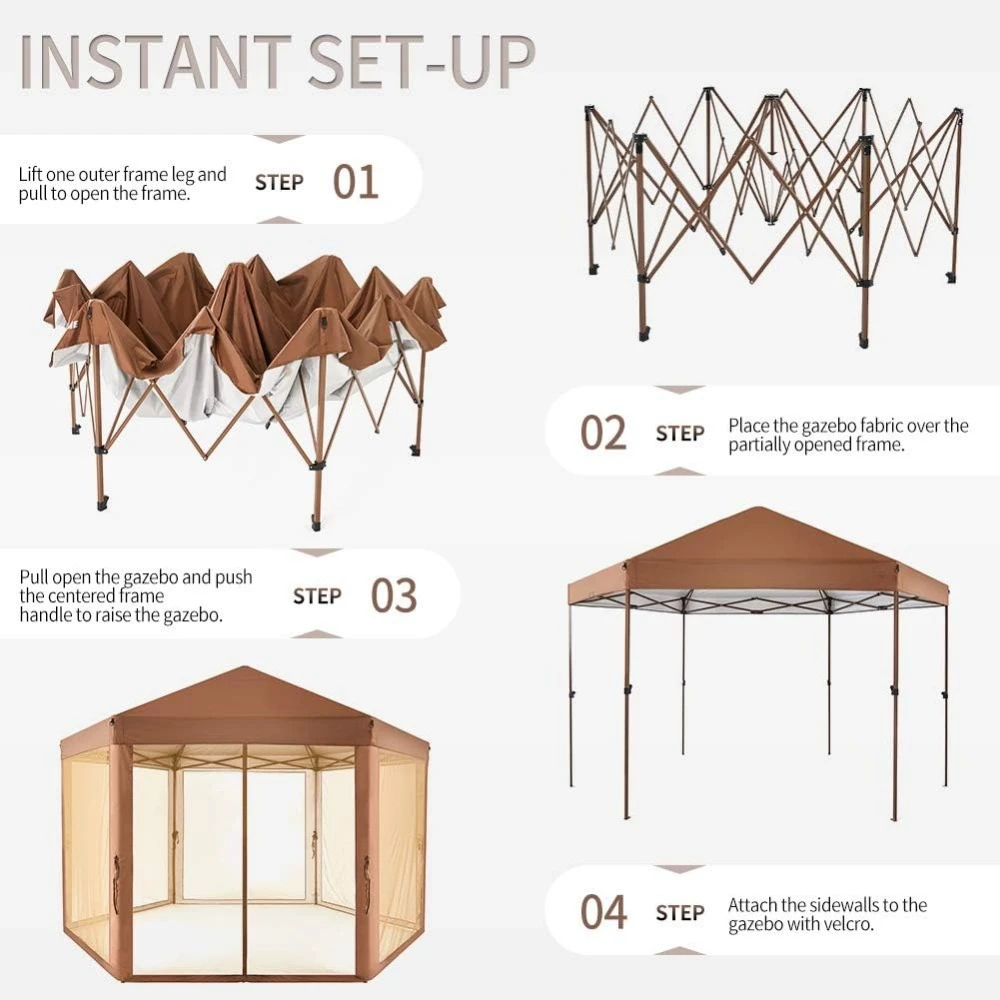 INSTANT SET-UP

Lift one outer frame leg and pull to open the frame.

STEP 01

02 STEP

Place the gazebo fabric over the partially opened frame.

Pull open the gazebo and push the centered frame handle to raise the gazebo.

STEP 03

04 STEP

Attach the sidewalls to the gazebo with velcro.