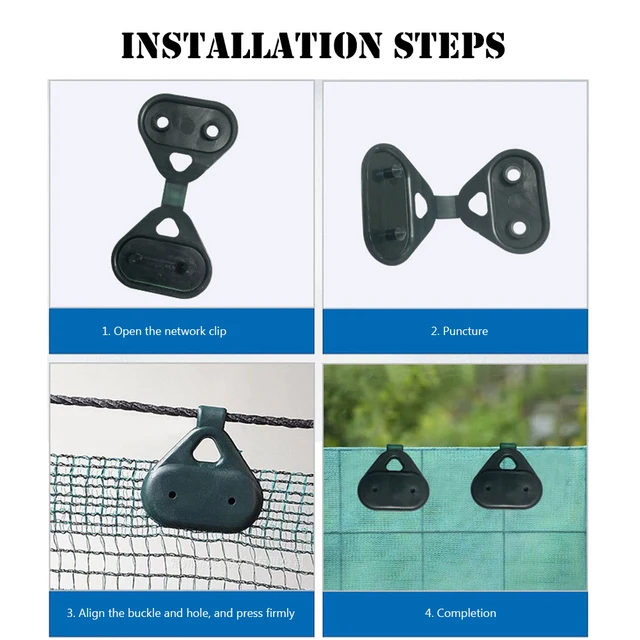 INSTALLATION STEPS

1. Open the network clip

2. Puncture

3. Align the buckle and hole, and press firmly

4. Completion