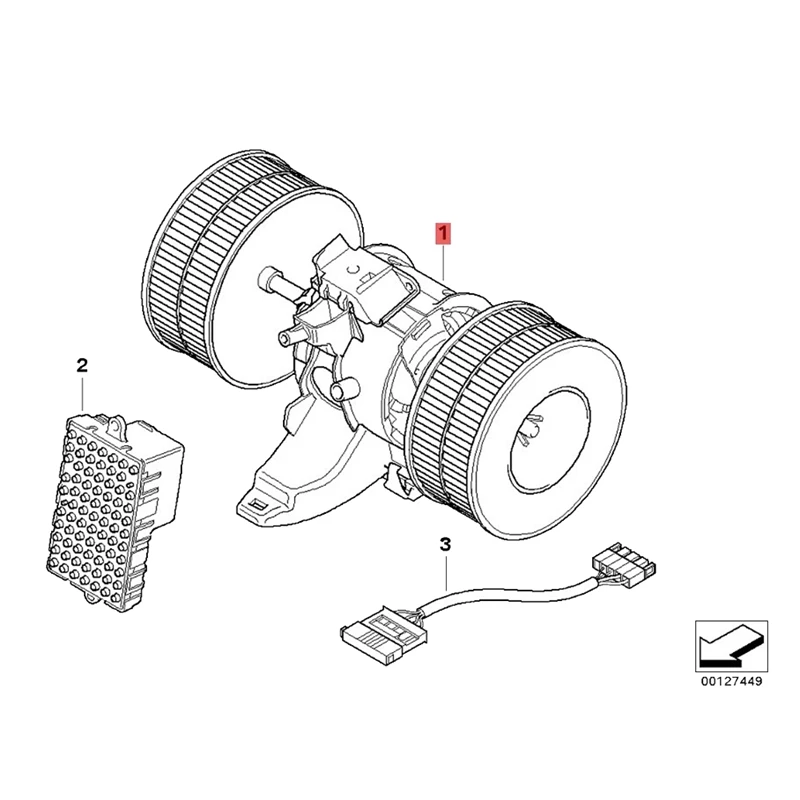 1

2

3

00127449