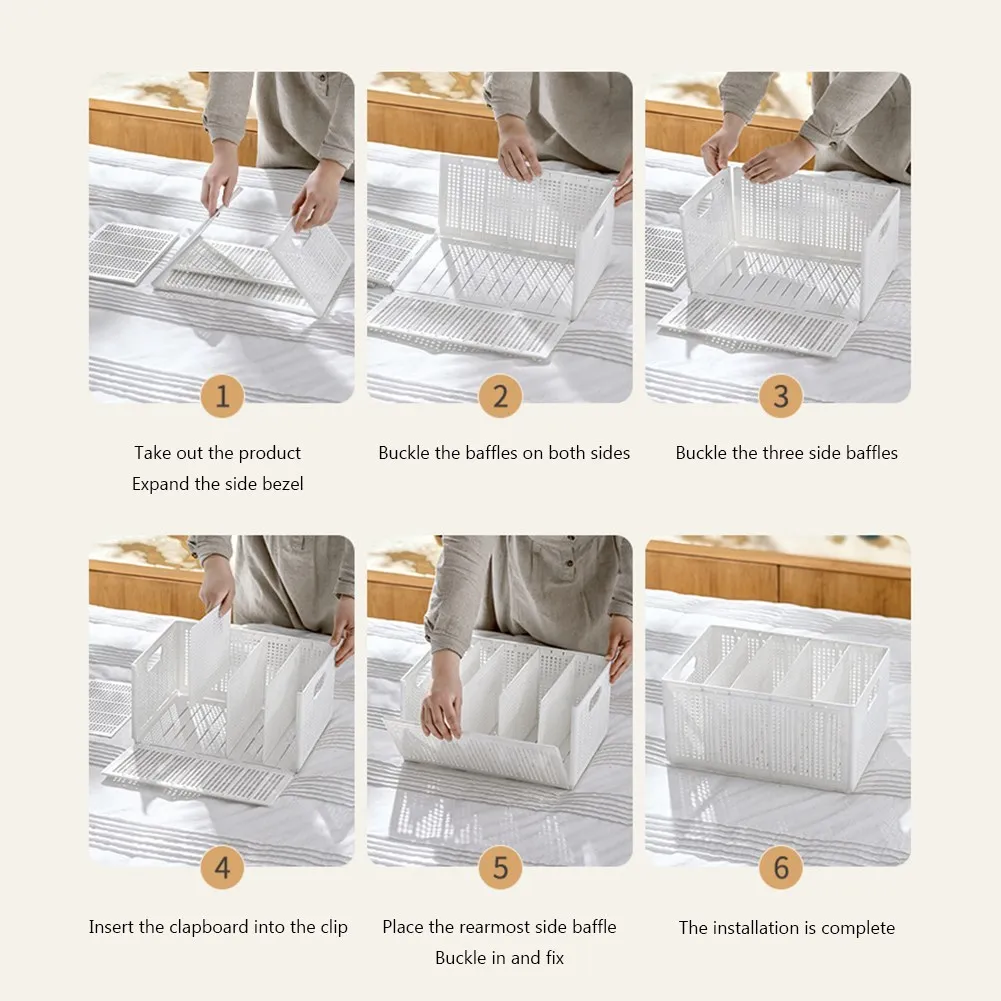 1

Take out the product
Expand the side bezel

2

Buckle the baffles on both sides

3

Buckle the three side baffles

4

Insert the clapboard into the clip

5

Place the rearmost side baffle
Buckle in and fix

6

The installation is complete