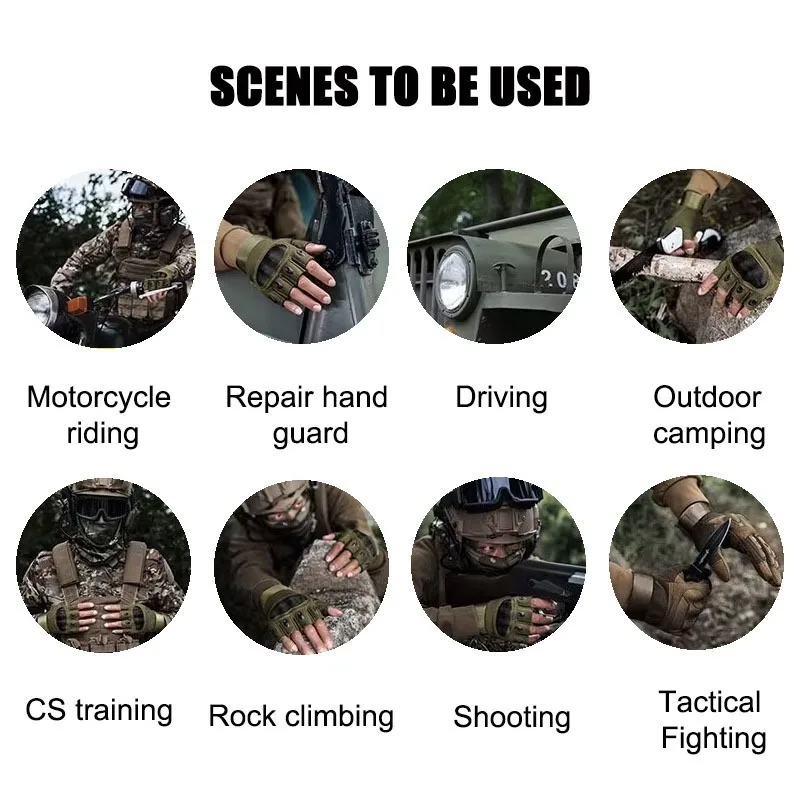 SCENES TO BE USED

206

Motorcycle riding

Repair hand guard

Driving

Outdoor camping

CS training

Rock climbing

Shooting

Tactical Fighting