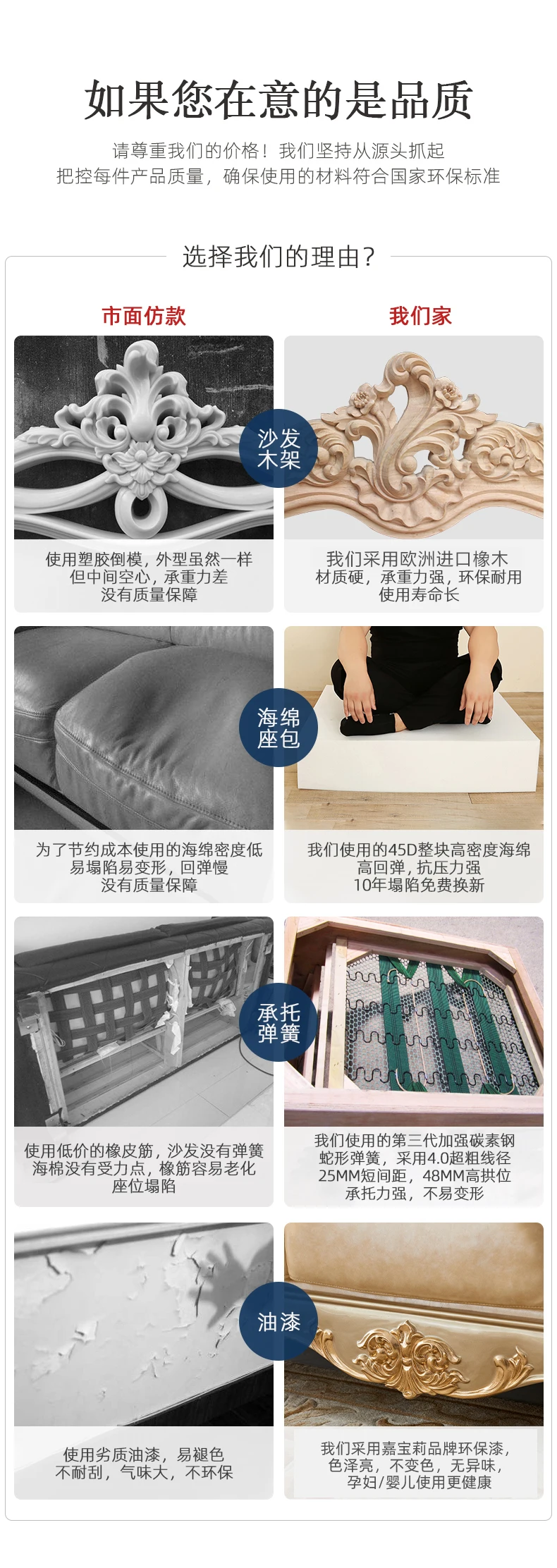 如果您在意的是品质

请尊重我们的价格！我们坚持从源头抓起
把控每件产品质量，确保使用的材料符合国家环保标准

选择我们的理由？

市面仿款

我们家

沙发木架

使用塑胶倒模，外型虽然一样
但中间空心，承重力差
没有质量保障

我们采用欧洲进口橡木
材质硬，承重力强，环保耐用
使用寿命长

海绵座包

为了节约成本使用的海绵密度低
易塌陷易变形，回弹慢
没有质量保障

我们使用的45D整块高密度海绵
高回弹，抗压力强
10年塌陷免费换新

承托弹簧

使用低价的橡皮筋，沙发没有弹簧
海棉没有受力点，橡筋容易老化
座位塌陷

我们使用的第三代加强碳素钢
蛇形弹簧，采用4.0超粗线径
25MM短间距，48MM高拱位
承托力强，不易变形

油漆

使用劣质油漆，易褪色
不耐刮，气味大，不环保

我们采用嘉宝莉品牌环保漆，
色泽亮，不变色，无异味，
孕妇/婴儿使用更健康