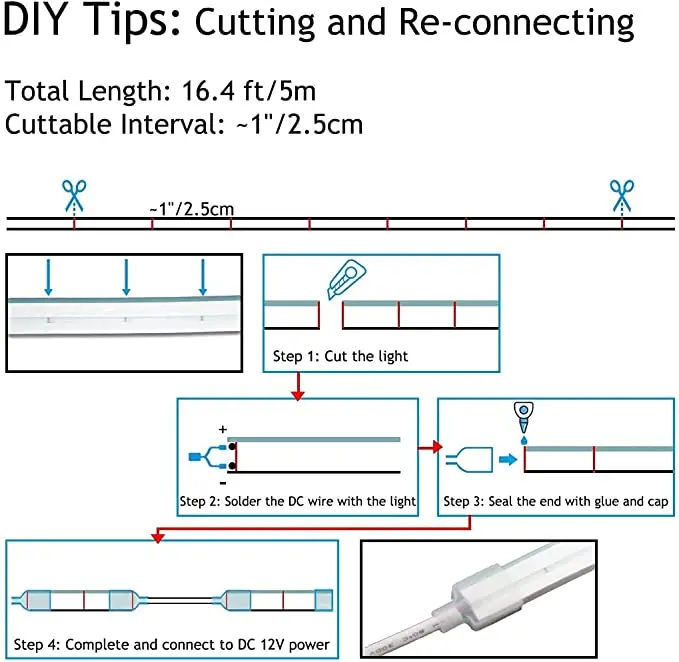 DIY Tips: Cutting and Re-connecting

Total Length: 16.4 ft/5m
Cuttable Interval: ~1"/2.5cm

~1"/2.5cm

Step 1: Cut the light

+
-
Step 2: Solder the DC wire with the light

Step 3: Seal the end with glue and cap

Step 4: Complete and connect to DC 12V power