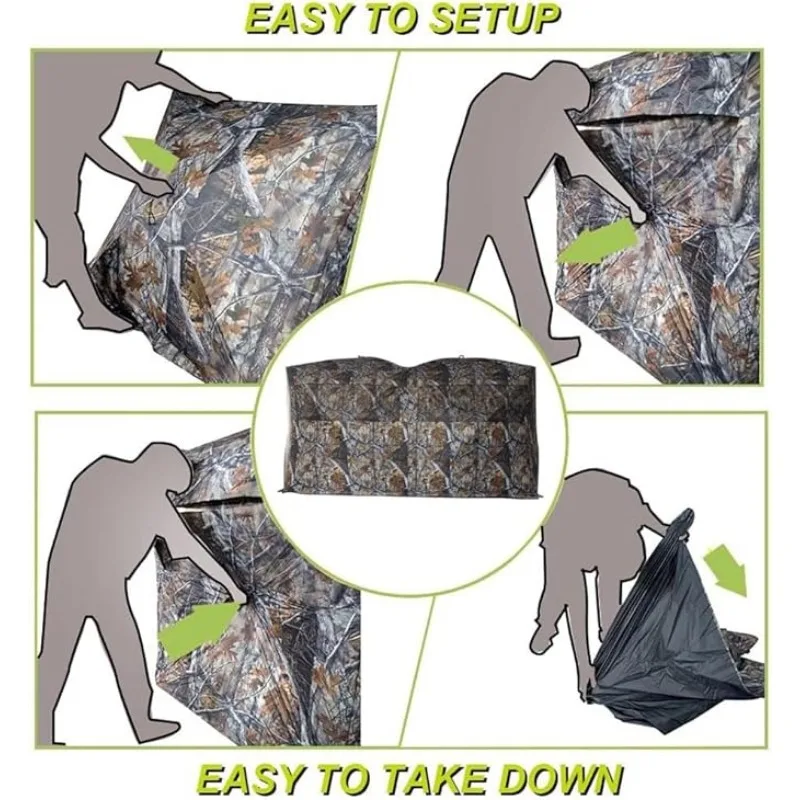 EASY TO SETUP

EASY TO TAKE DOWN