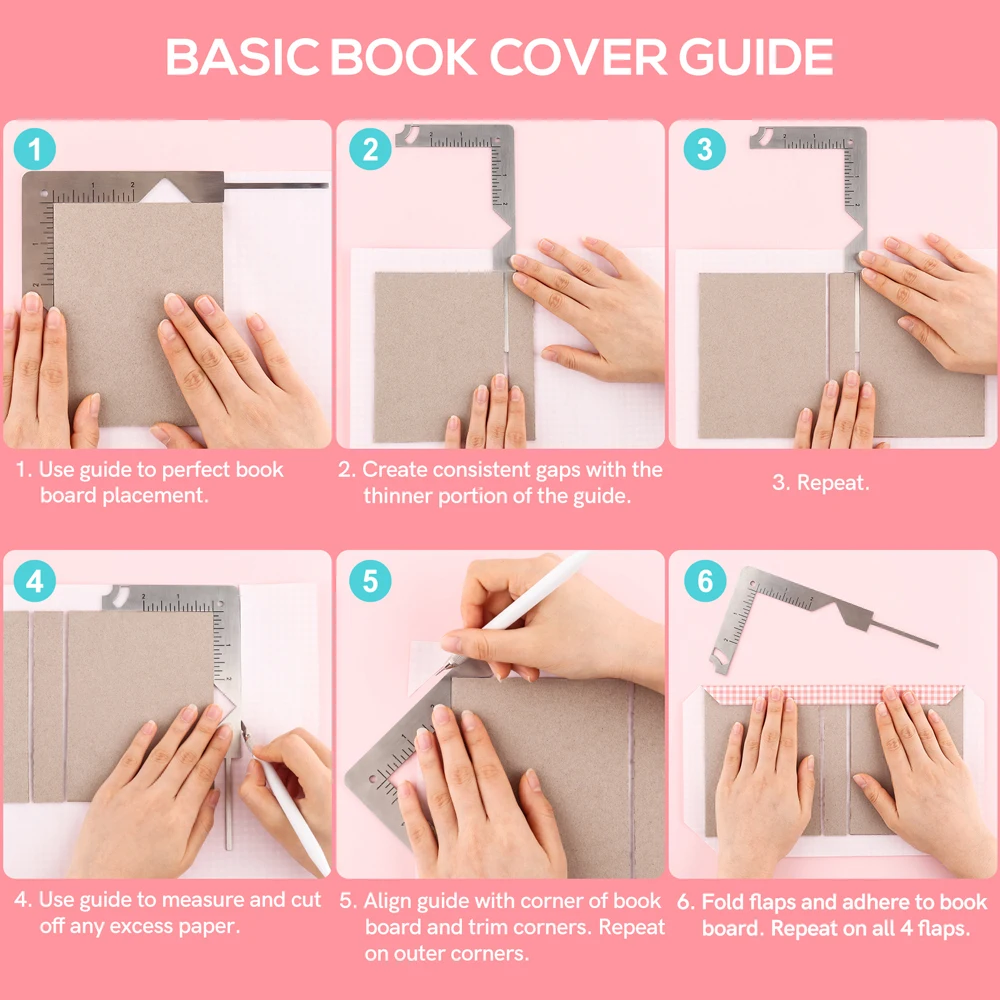 BASIC BOOK COVER GUIDE

1

1. Use guide to perfect book board placement.

2

2. Create consistent gaps with the thinner portion of the guide.

3

3. Repeat.

4

4. Use guide to measure and cut off any excess paper.

5

5. Align guide with corner of book board and trim corners. Repeat on outer corners.

6

6. Fold flaps and adhere to book board. Repeat on all 4 flaps.