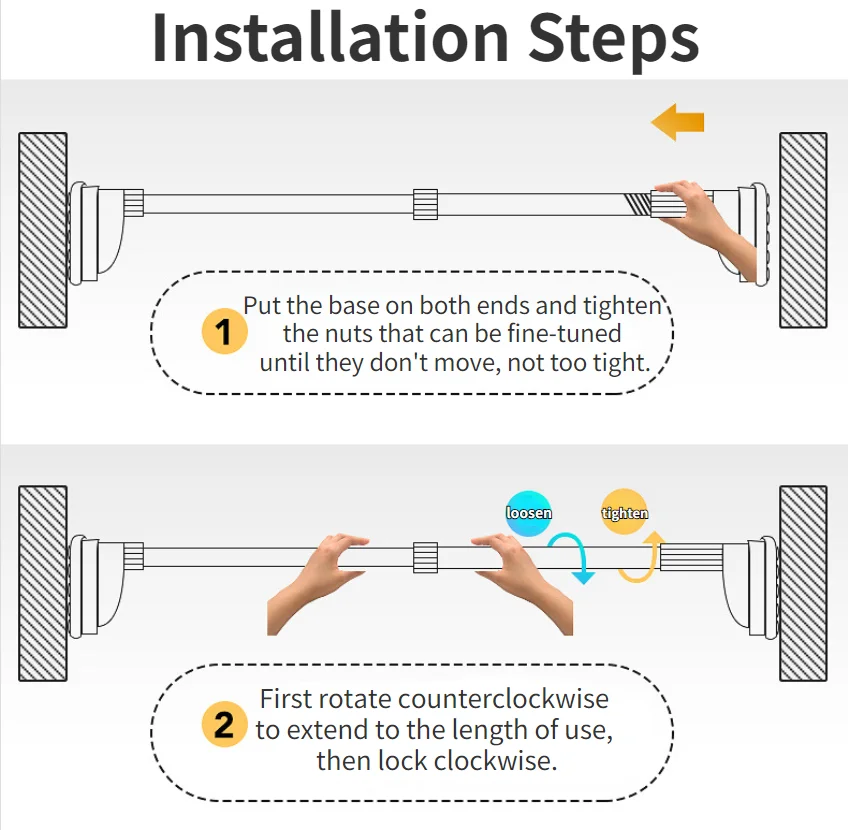 Installation Steps

1 Put the base on both ends and tighten the nuts that can be fine-tuned until they don't move, not too tight.

loosen

tighten

2 First rotate counterclockwise to extend to the length of use, then lock clockwise.