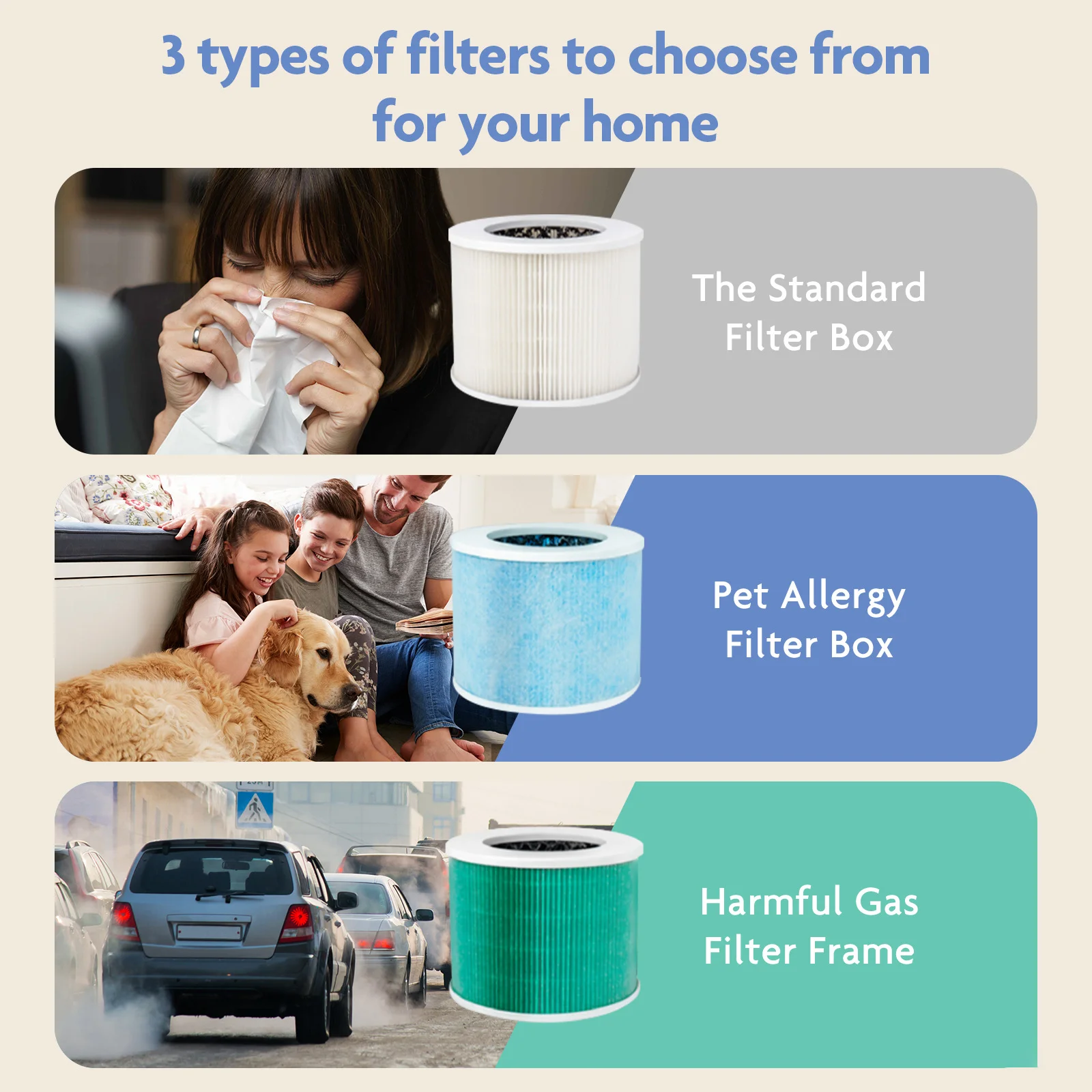 3 types of filters to choose from for your home

The Standard Filter Box

Pet Allergy Filter Box

Harmful Gas Filter Frame