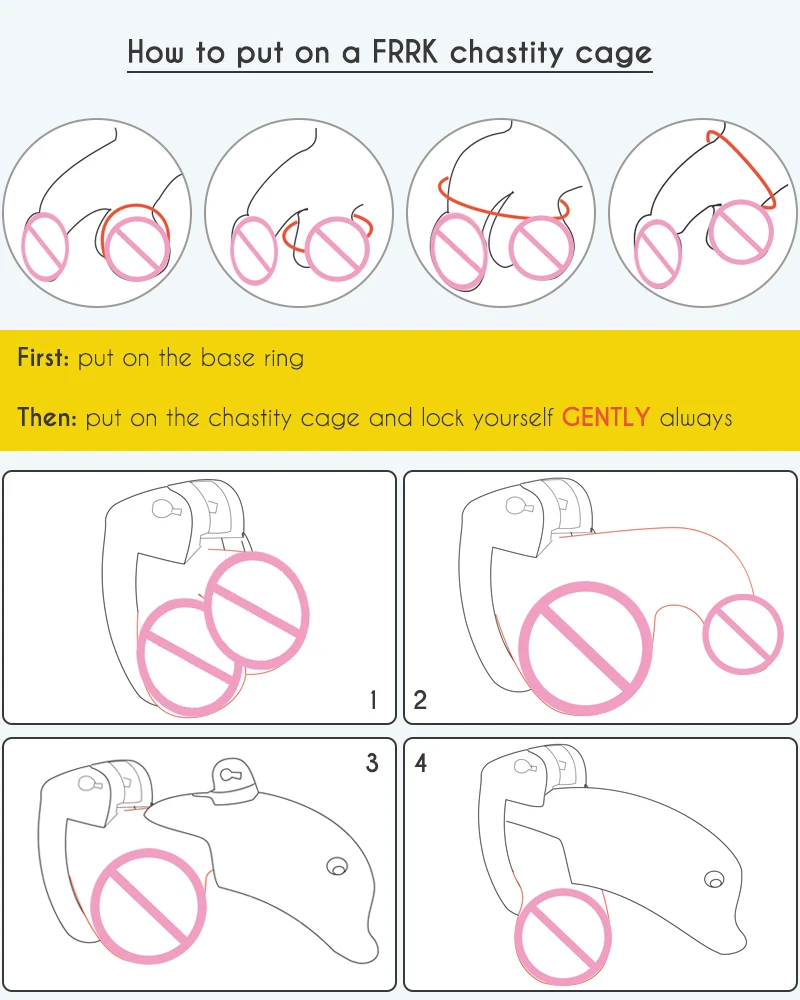 How to put on a FRRK chastity cage

First: put on the base ring

Then: put on the chastity cage and lock yourself GENTLY always

1

2

3

4