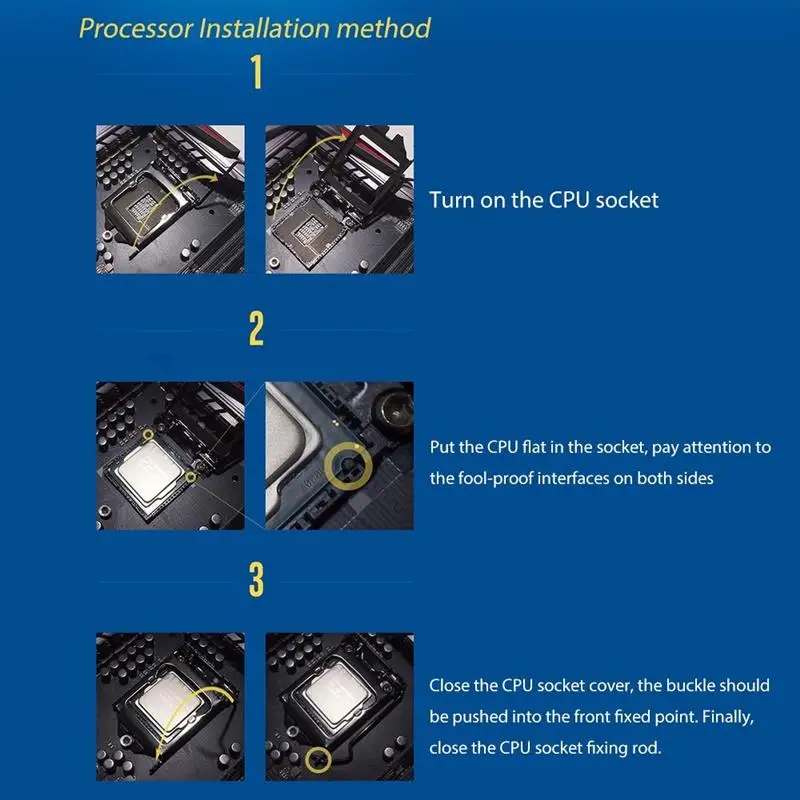 Processor Installation method

1

Turn on the CPU socket

2

Put the CPU flat in the socket, pay attention to the fool-proof interfaces on both sides

3

Close the CPU socket cover, the buckle should be pushed into the front fixed point. Finally, close the CPU socket fixing rod.