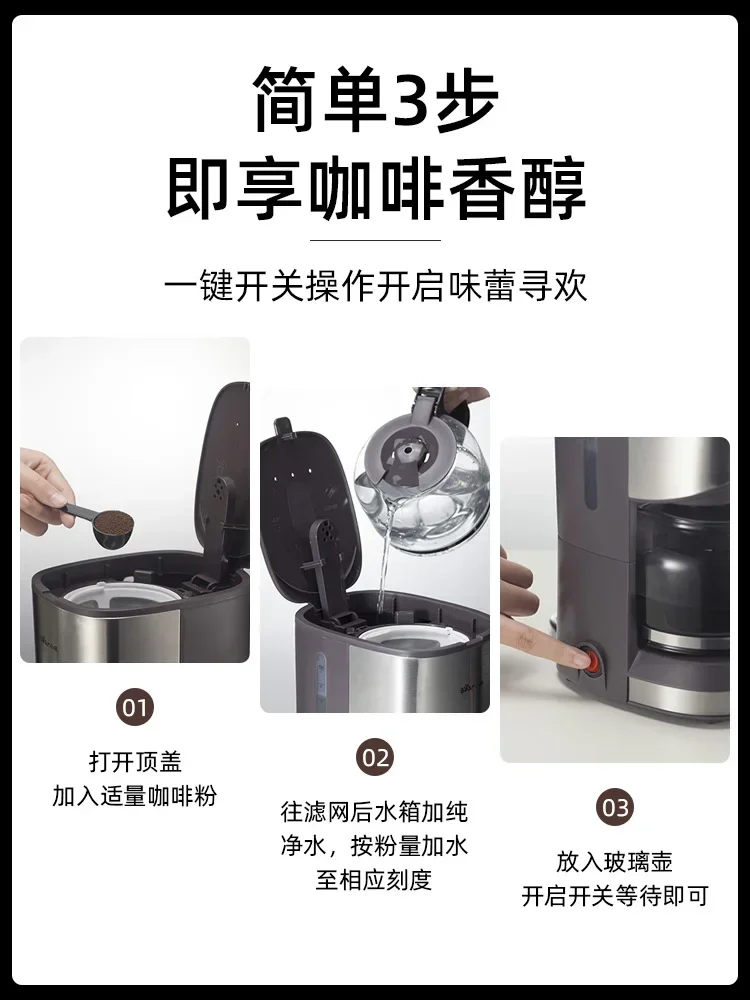 简单3步
即享咖啡香醇

一键开关操作开启味蕾寻欢

01
打开顶盖
加入适量咖啡粉

02
往滤网后水箱加纯净水，按粉量加水至相应刻度

03
放入玻璃壶
开启开关等待即可