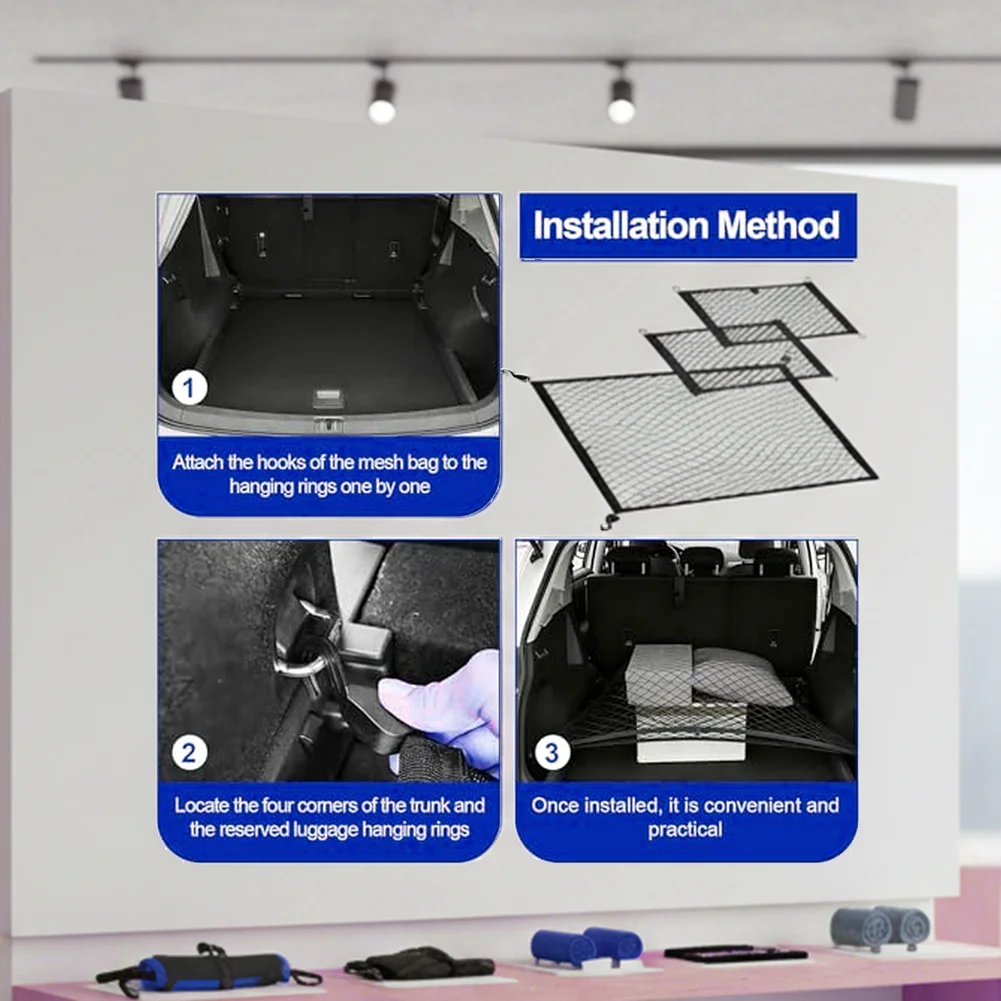 Installation Method

1

Attach the hooks of the mesh bag to the hanging rings one by one

2

Locate the four corners of the trunk and the reserved luggage hanging rings

3

Once installed, it is convenient and practical