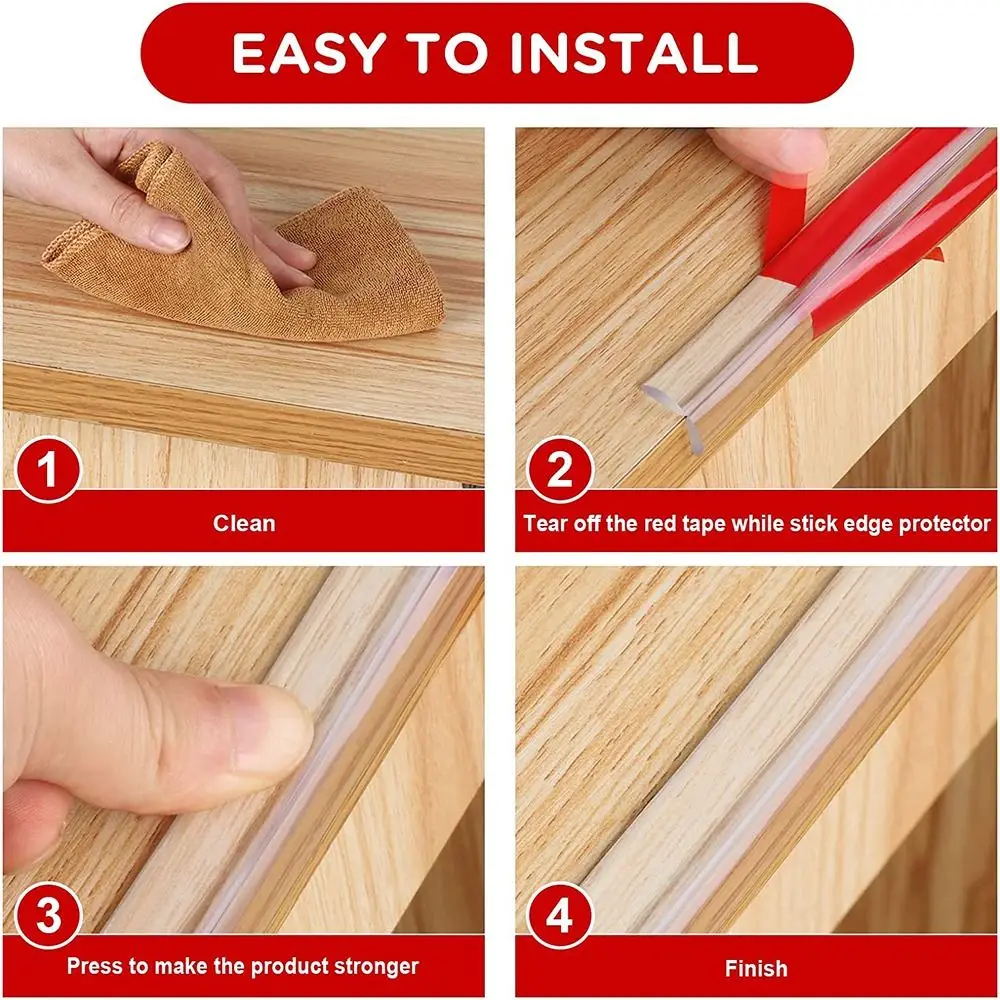 EASY TO INSTALL

1

Clean

2

Tear off the red tape while stick edge protector

3

Press to make the product stronger

4

Finish