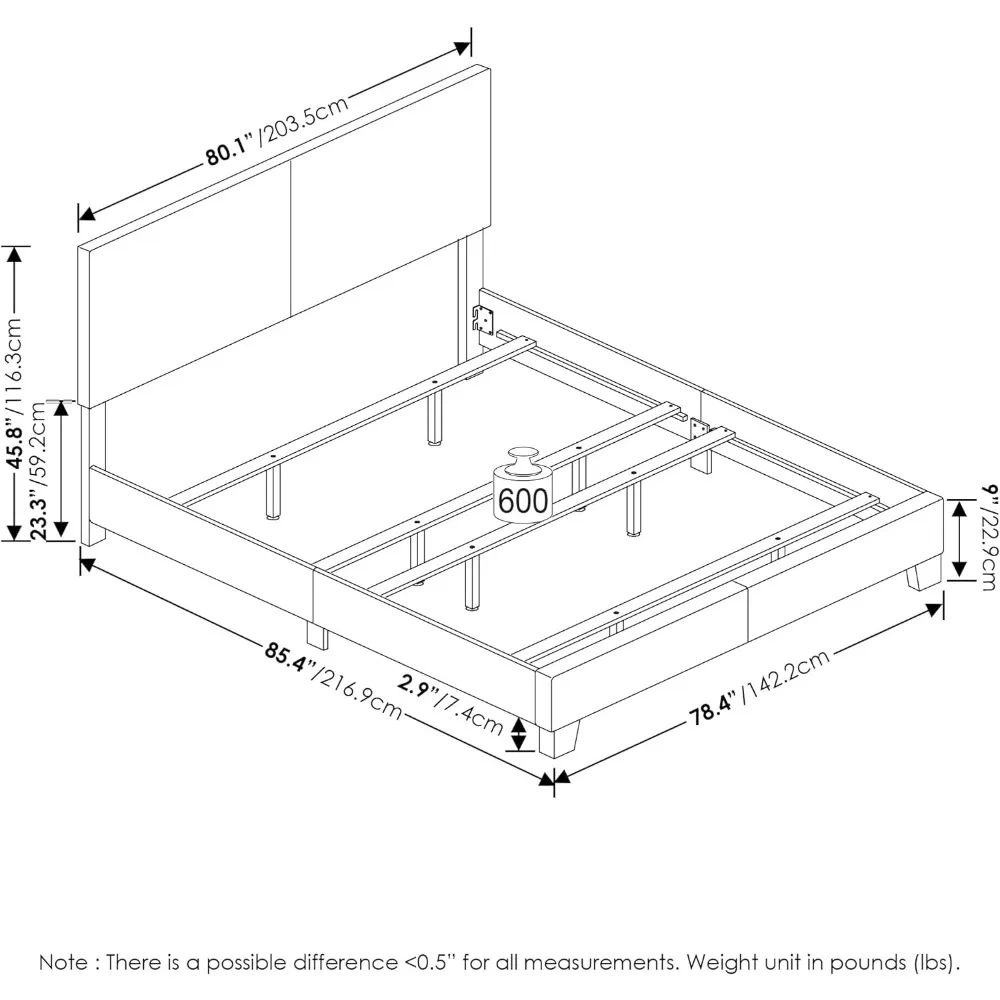 80.1"/203.5cm

45.8"/116.3cm

23.3"/59.2cm

600

9"/22.9cm

85.4"/216.9cm

2.9"/7.4cm

78.4"/142.2cm

Note : There is a possible difference <0.5" for all measurements. Weight unit in pounds (lbs).