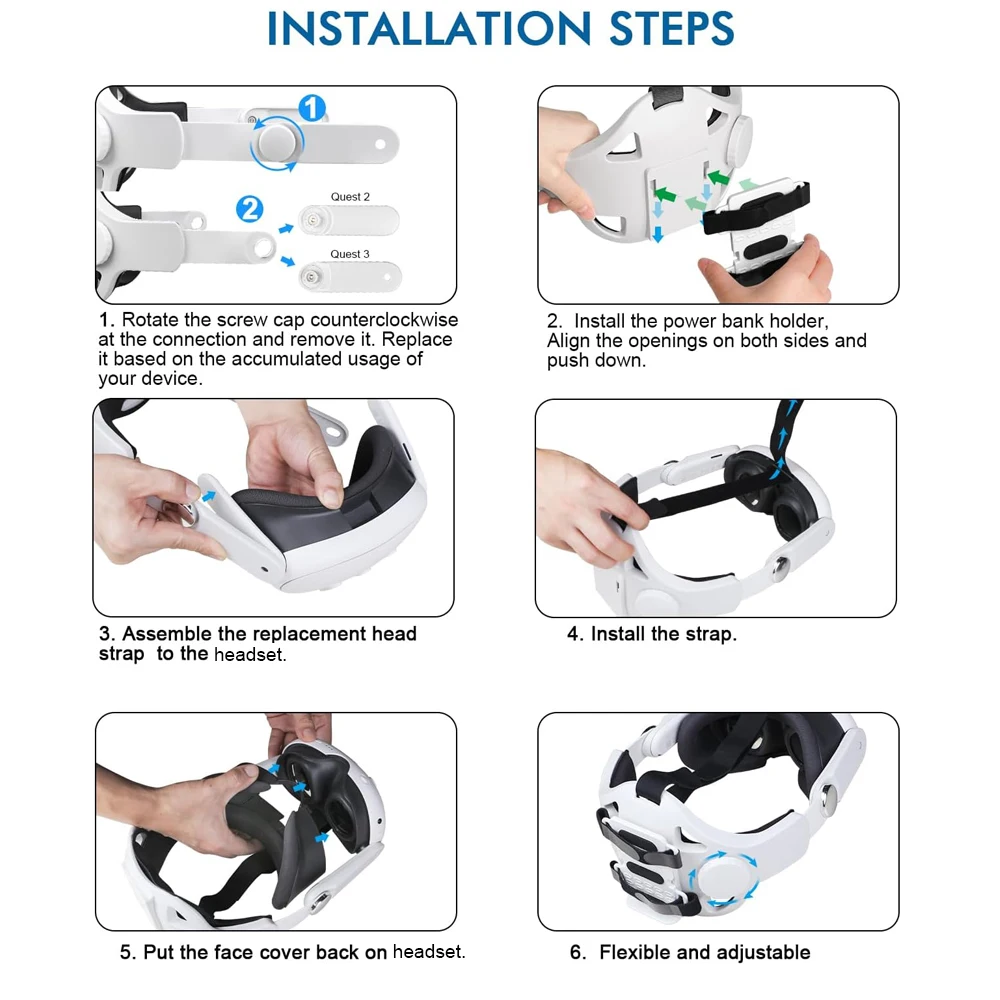 INSTALLATION STEPS

1

2

Quest 2

Quest 3

1. Rotate the screw cap counterclockwise at the connection and remove it. Replace it based on the accumulated usage of your device.

2. Install the power bank holder, Align the openings on both sides and push down.

3. Assemble the replacement head strap to the headset.

4. Install the strap.

5. Put the face cover back on headset.

6. Flexible and adjustable