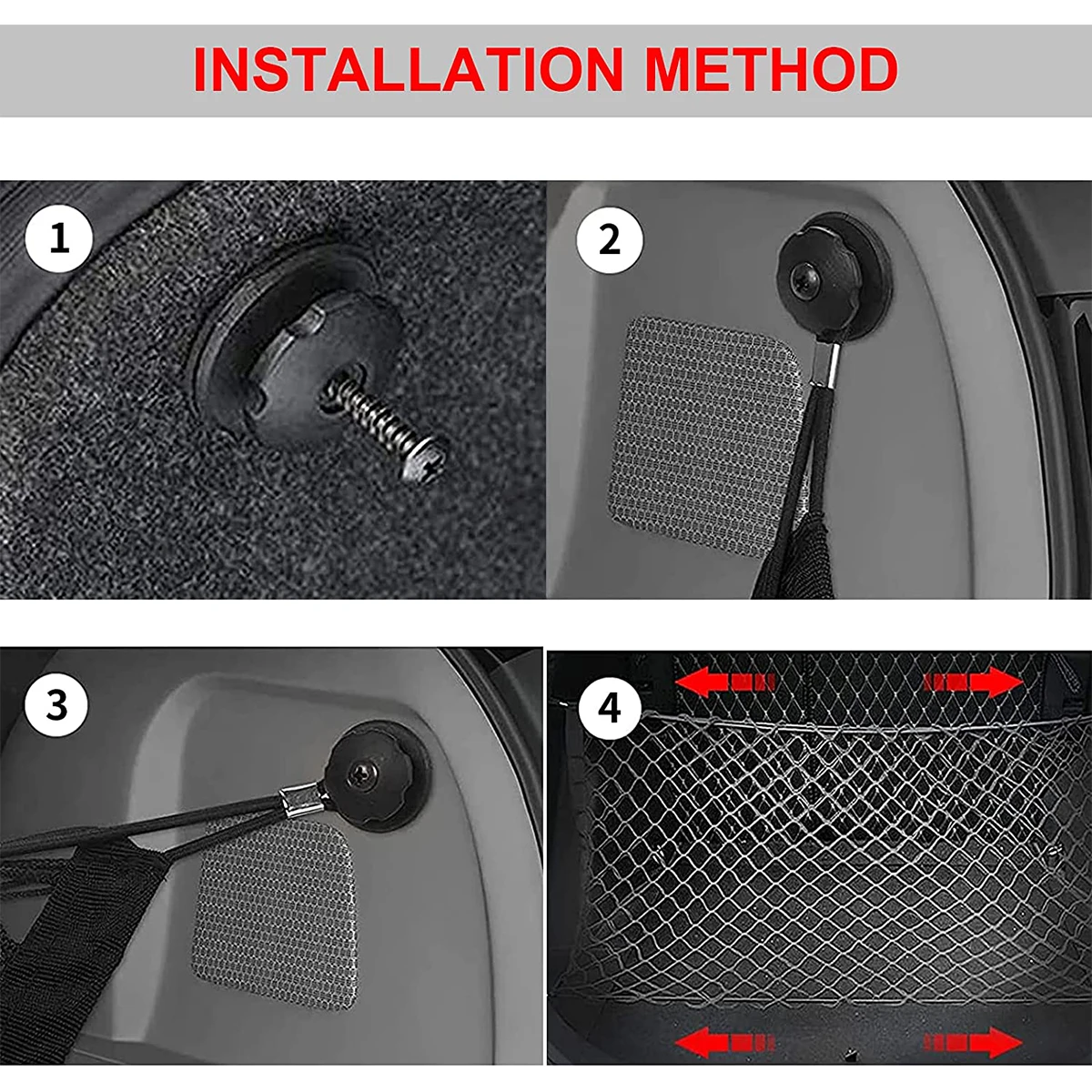 INSTALLATION METHOD

1

2

3

4