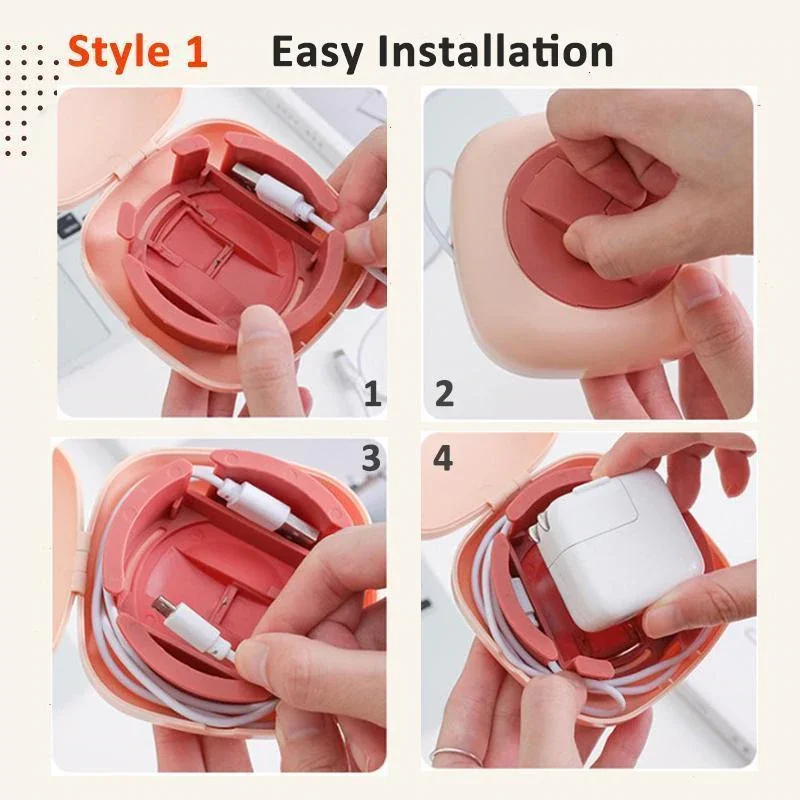 Style 1 Easy Installation

1

2

3

4