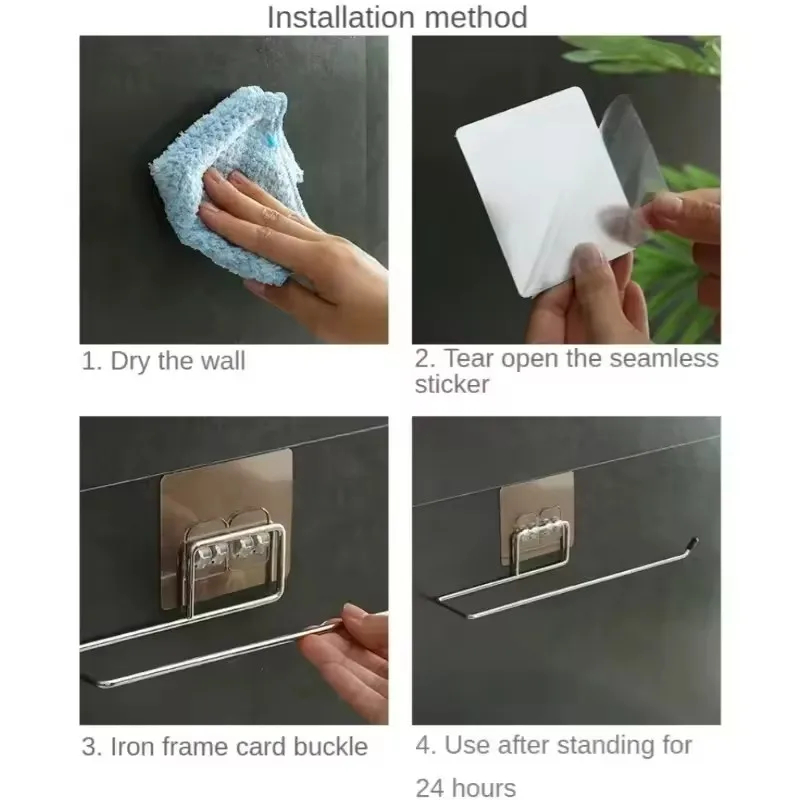 Installation method

1. Dry the wall

2. Tear open the seamless sticker

3. Iron frame card buckle

4. Use after standing for 24 hours