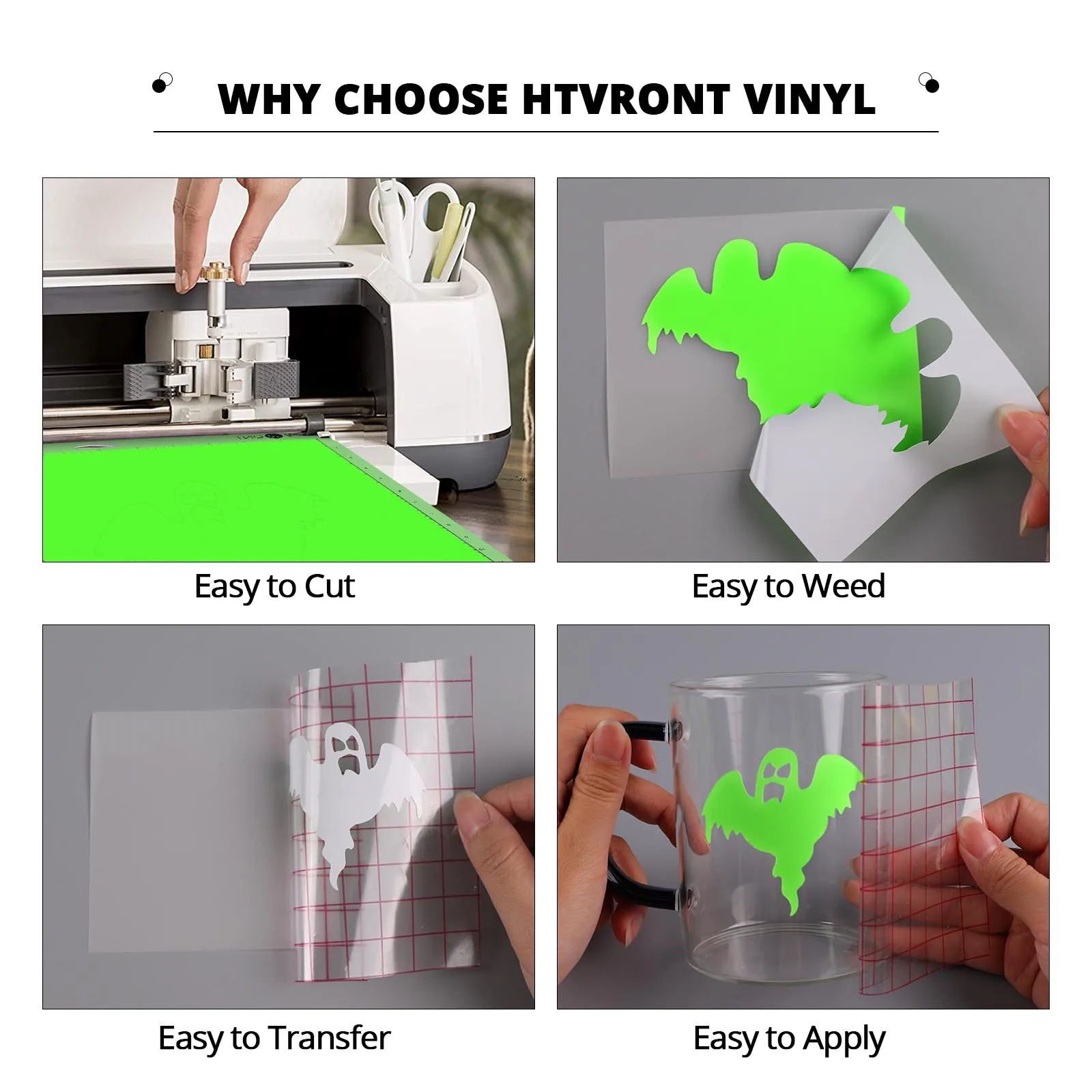 WHY CHOOSE HTVRONT VINYL

Easy to Cut

Easy to Weed

Easy to Transfer

Easy to Apply