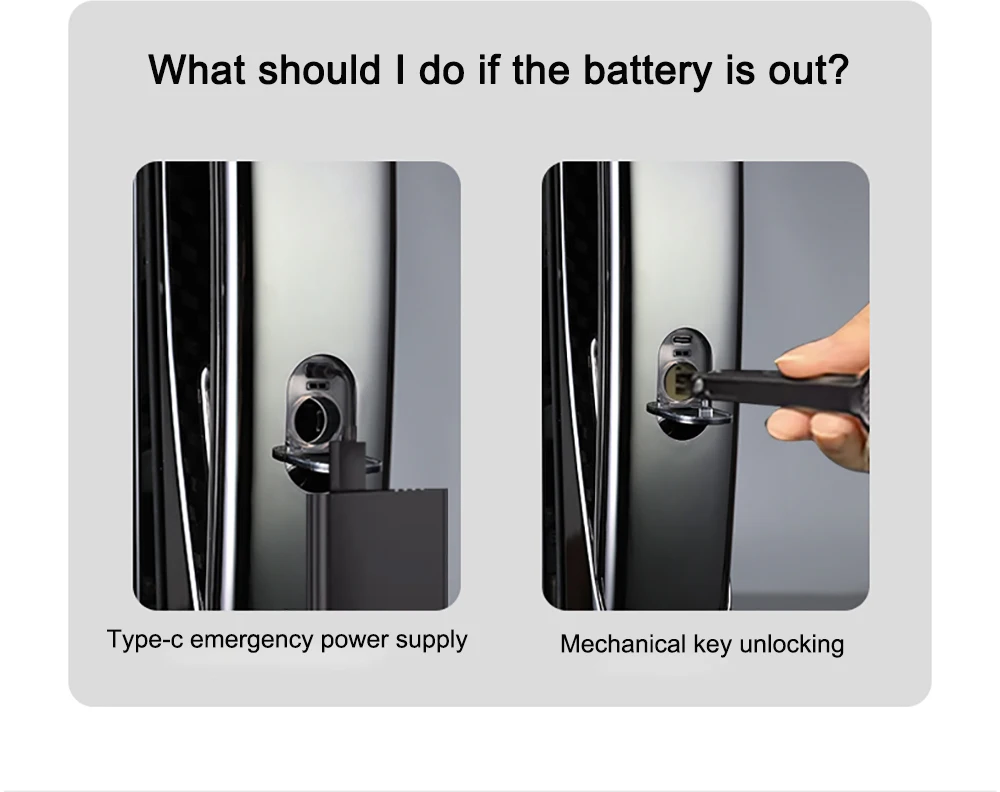 What should I do if the battery is out?

Type-c emergency power supply

Mechanical key unlocking