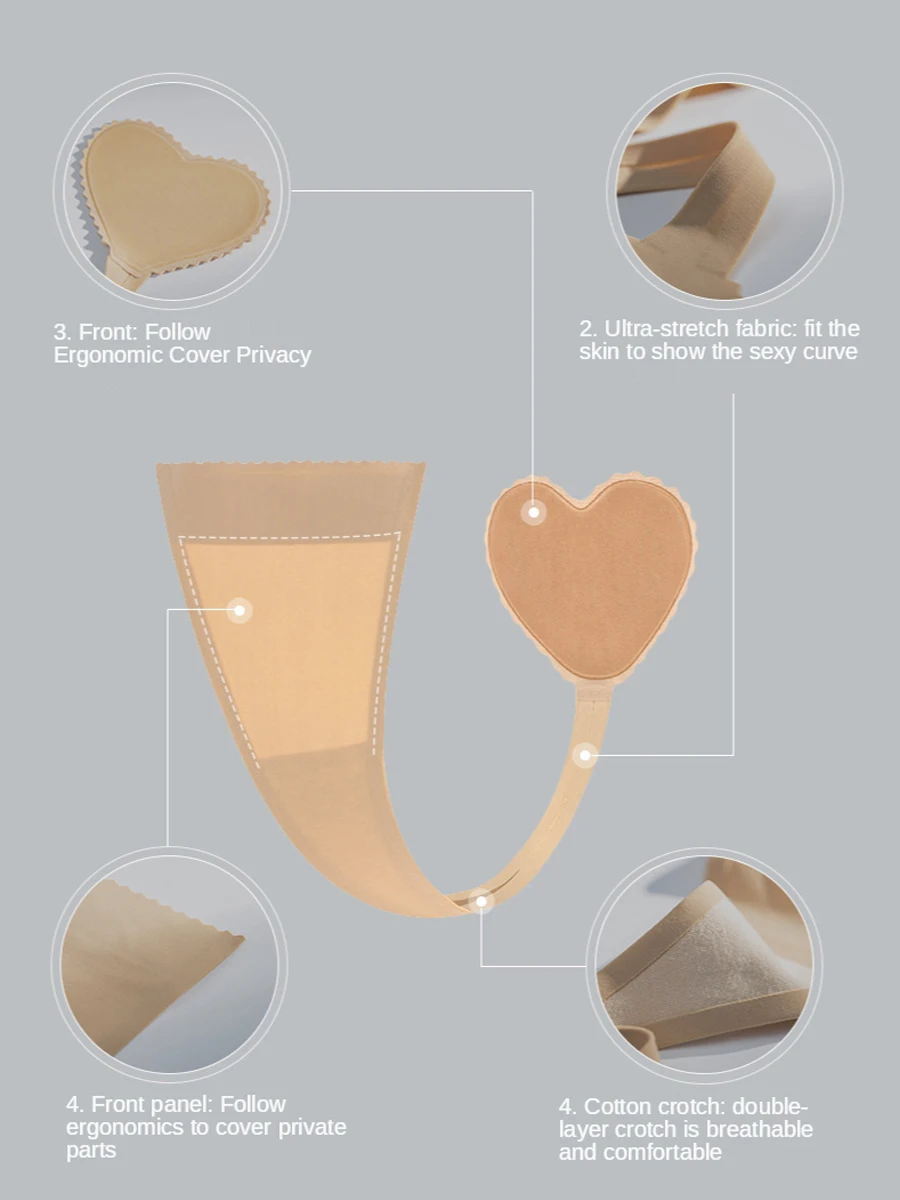 3. Front: Follow Ergonomic Cover Privacy

2. Ultra-stretch fabric: fit the skin to show the sexy curve

4. Front panel: Follow ergonomics to cover private parts

4. Cotton crotch: double-layer crotch is breathable and comfortable