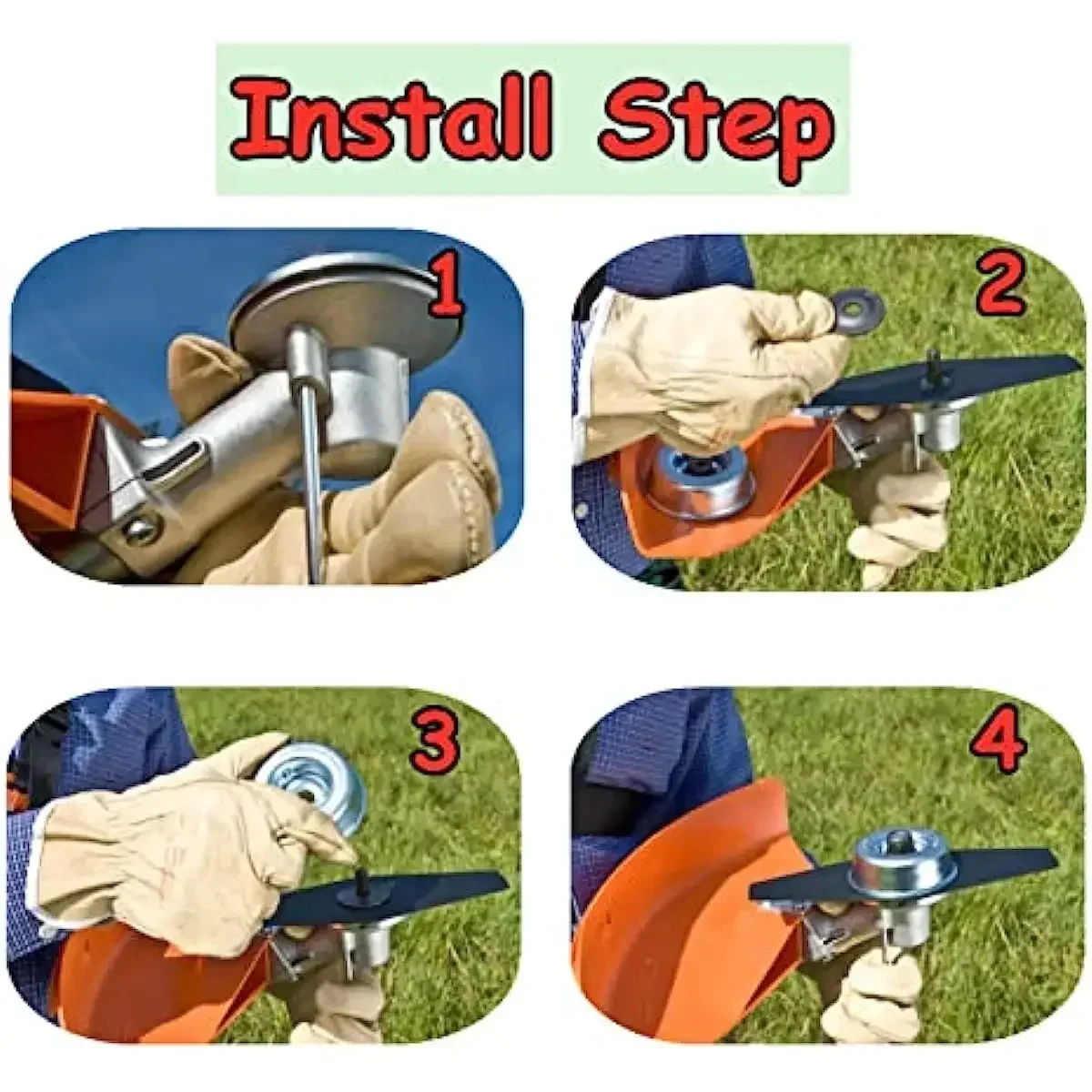 Install Step

1

2

3

4