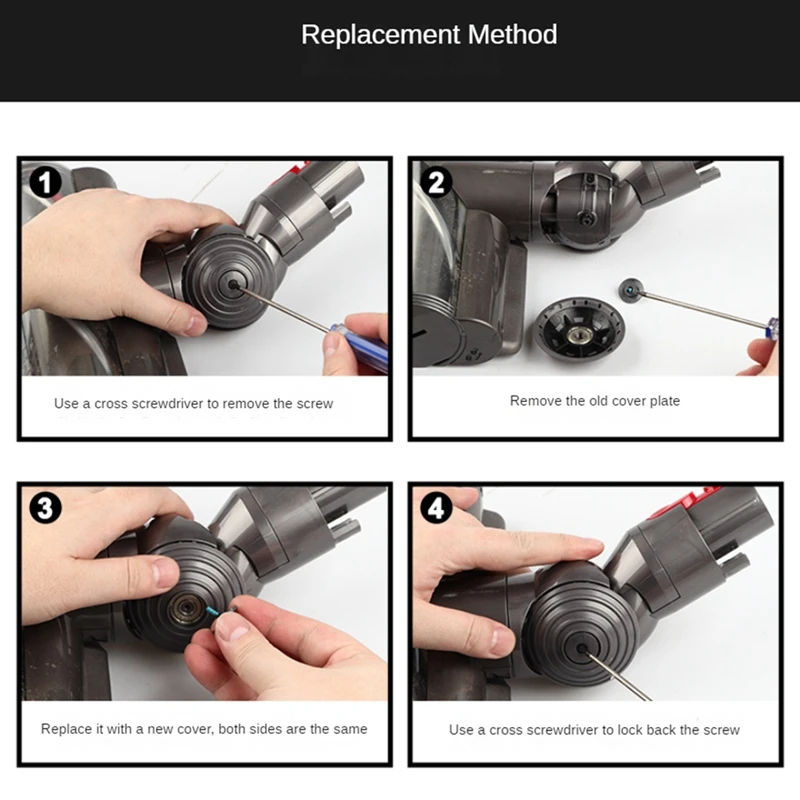 Replacement Method

1

Use a cross screwdriver to remove the screw

2

Remove the old cover plate

3

Replace it with a new cover, both sides are the same

4

Use a cross screwdriver to lock back the screw