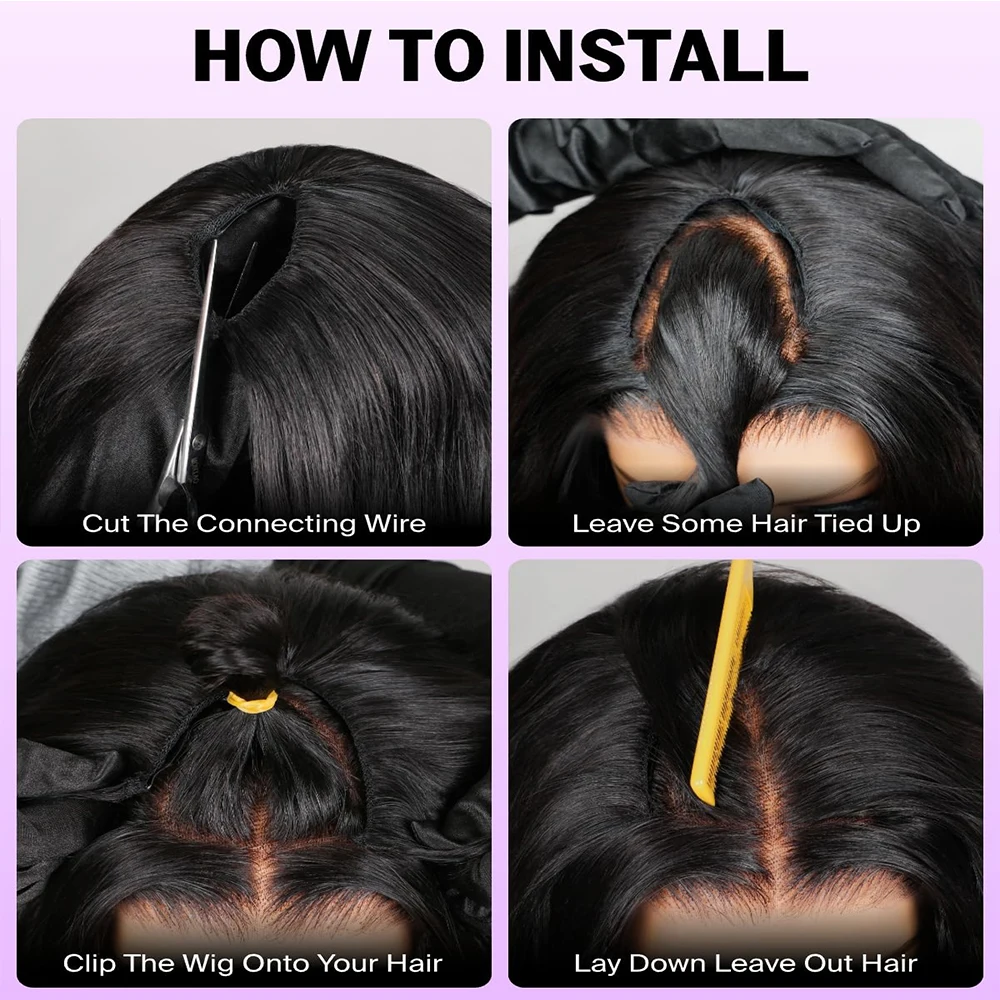 HOW TO INSTALL

Cut The Connecting Wire

Leave Some Hair Tied Up

Clip The Wig Onto Your Hair

Lay Down Leave Out Hair