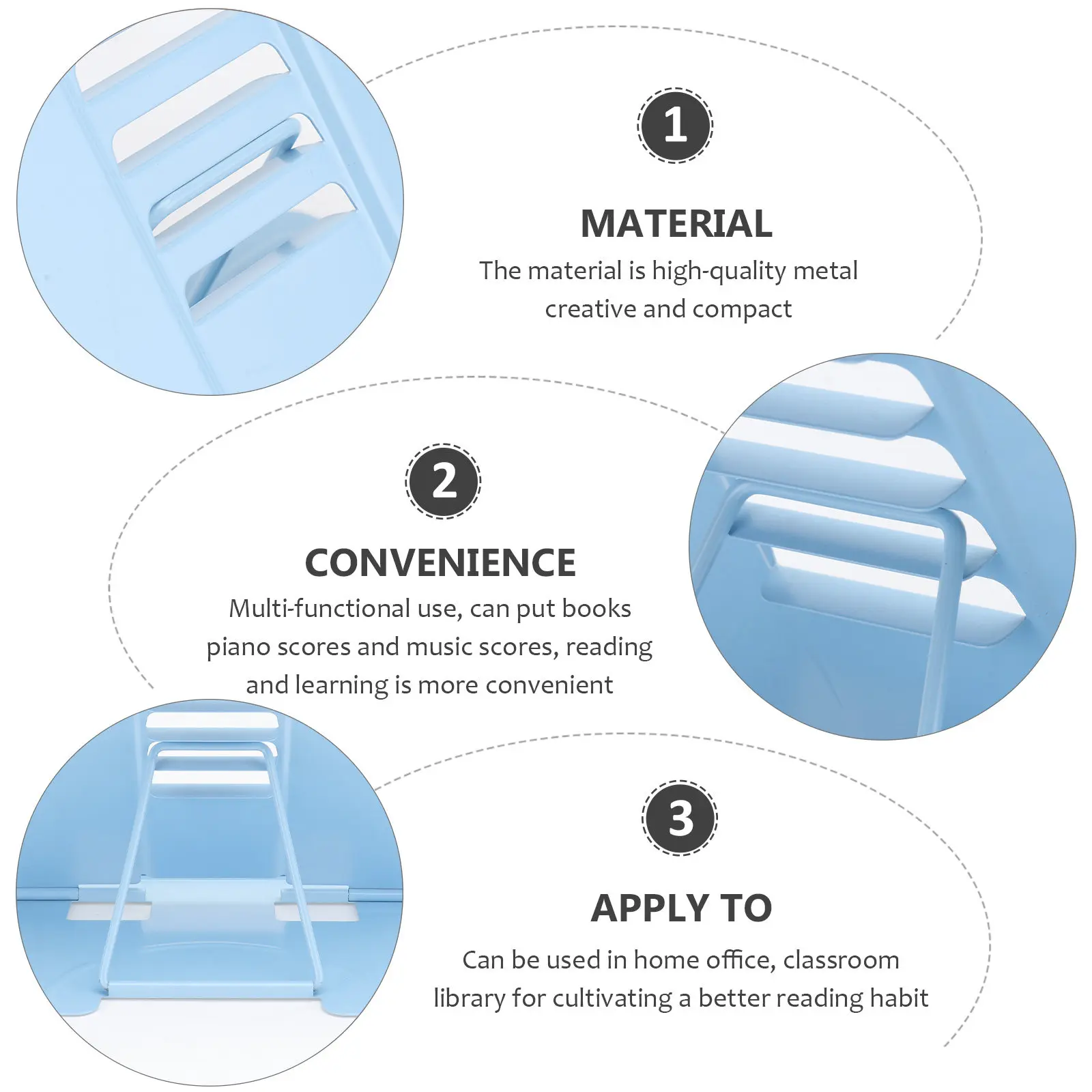 1

MATERIAL

The material is high-quality metal creative and compact

2

CONVENIENCE

Multi-functional use, can put books piano scores and music scores, reading and learning is more convenient

3

APPLY TO

Can be used in home office, classroom library for cultivating a better reading habit