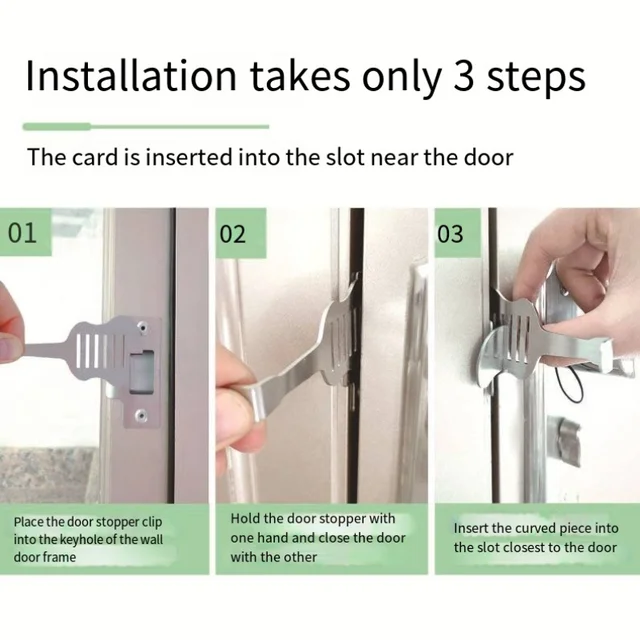 Installation takes only 3 steps

The card is inserted into the slot near the door

01

Place the door stopper clip into the keyhole of the wall door frame

02

Hold the door stopper with one hand and close the door with the other

03

Insert the curved piece into the slot closest to the door