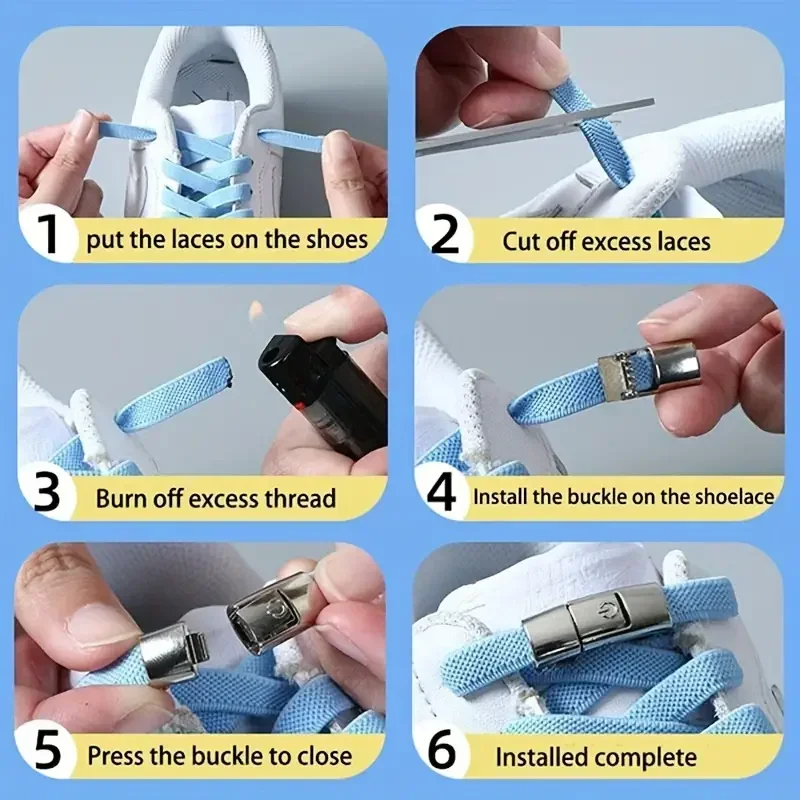 1 put the laces on the shoes

2 Cut off excess laces

3 Burn off excess thread

4 Install the buckle on the shoelace

5 Press the buckle to close

6 Installed complete