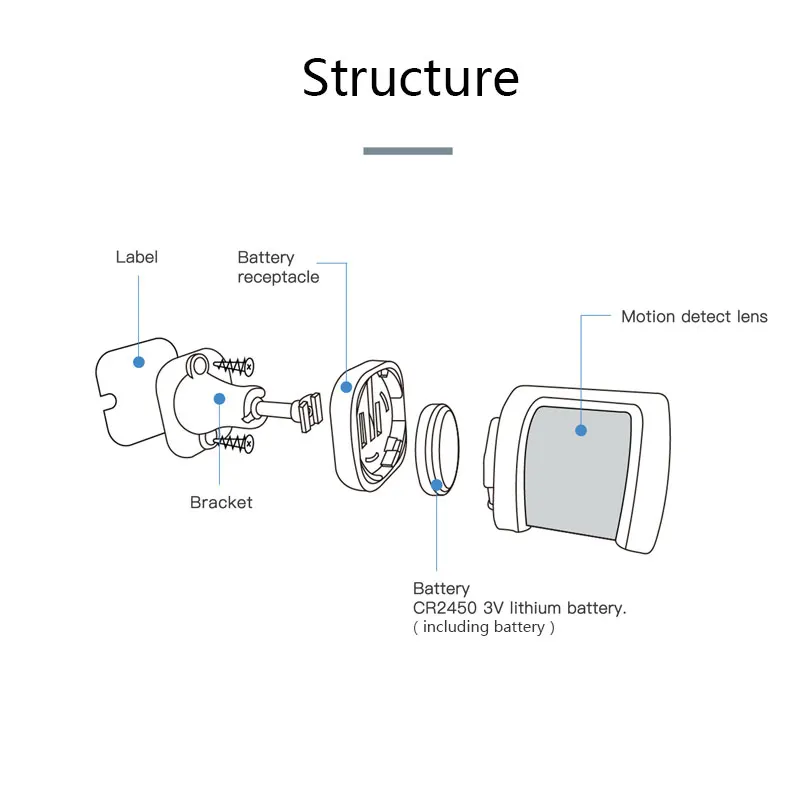 Structure

Label

Battery receptacle

Motion detect lens

Bracket

Battery
CR2450 3V lithium battery.
( including battery )