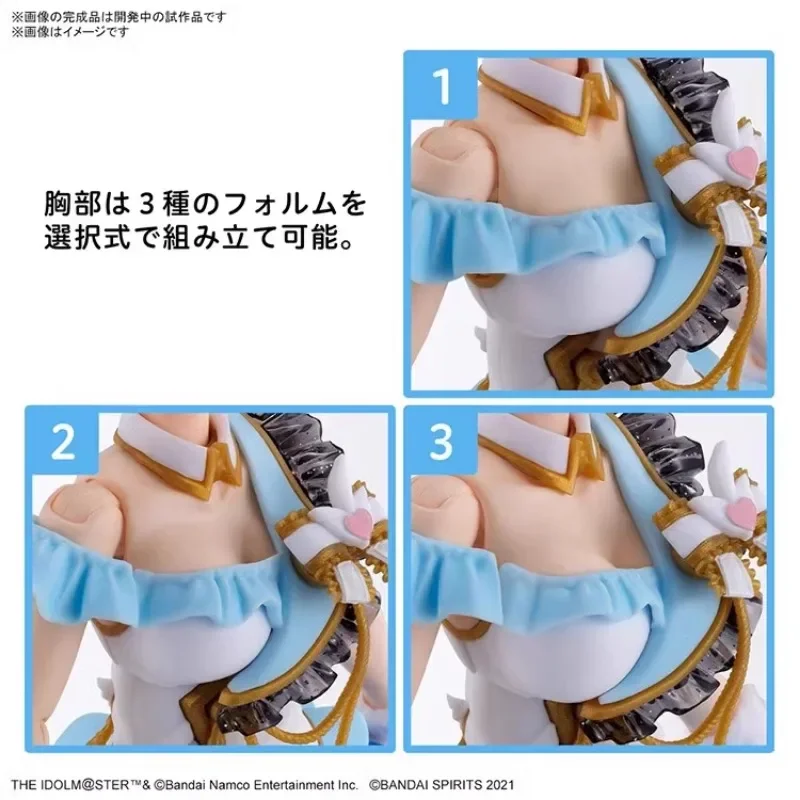 ※画像の完成品は開発中の試作品です
※画像はイメージです

胸部は３種のフォルムを選択式で組み立て可能。

1

2

3

THE IDOLM@STER™& ©Bandai Namco Entertainment Inc. ©BANDAI SPIRITS 2021