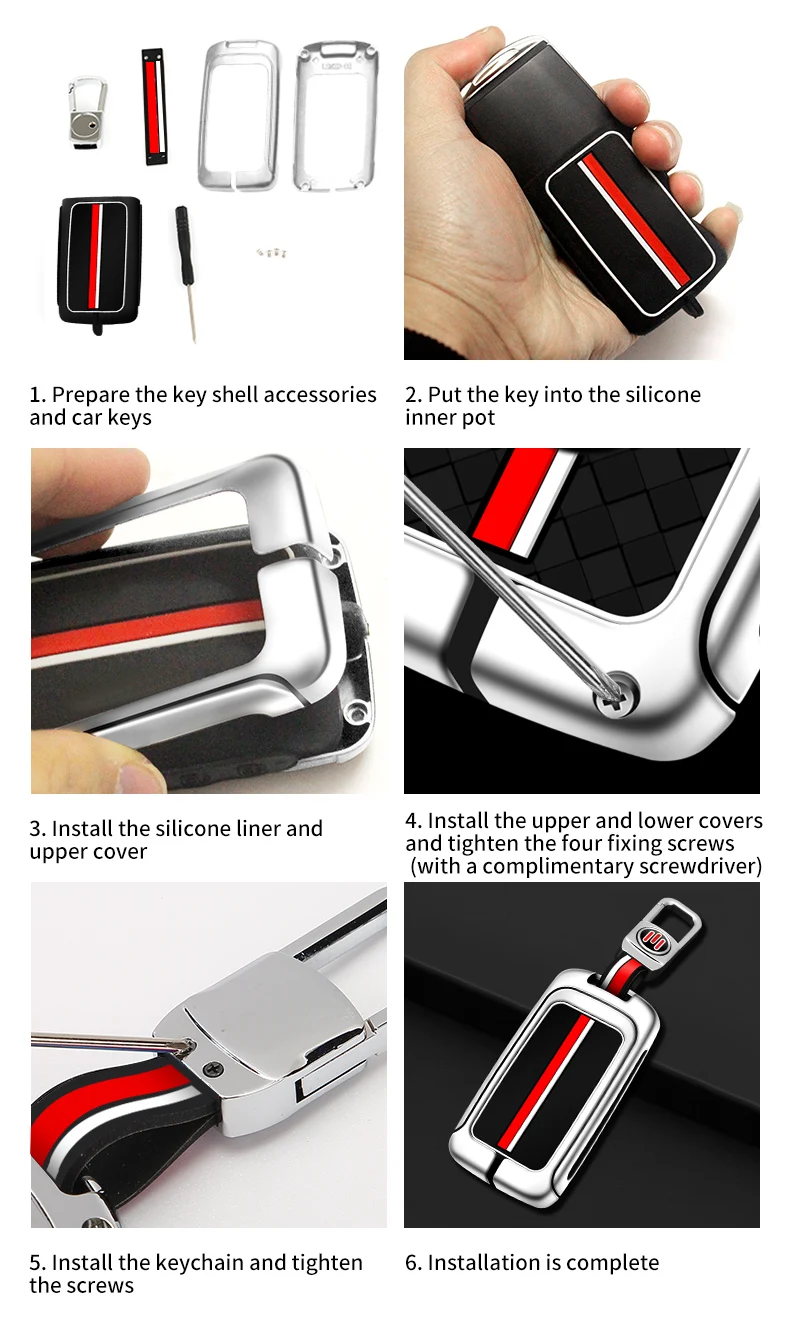 1. Prepare the key shell accessories and car keys

2. Put the key into the silicone inner pot

3. Install the silicone liner and upper cover

4. Install the upper and lower covers and tighten the four fixing screws (with a complimentary screwdriver)

5. Install the keychain and tighten the screws

6. Installation is complete