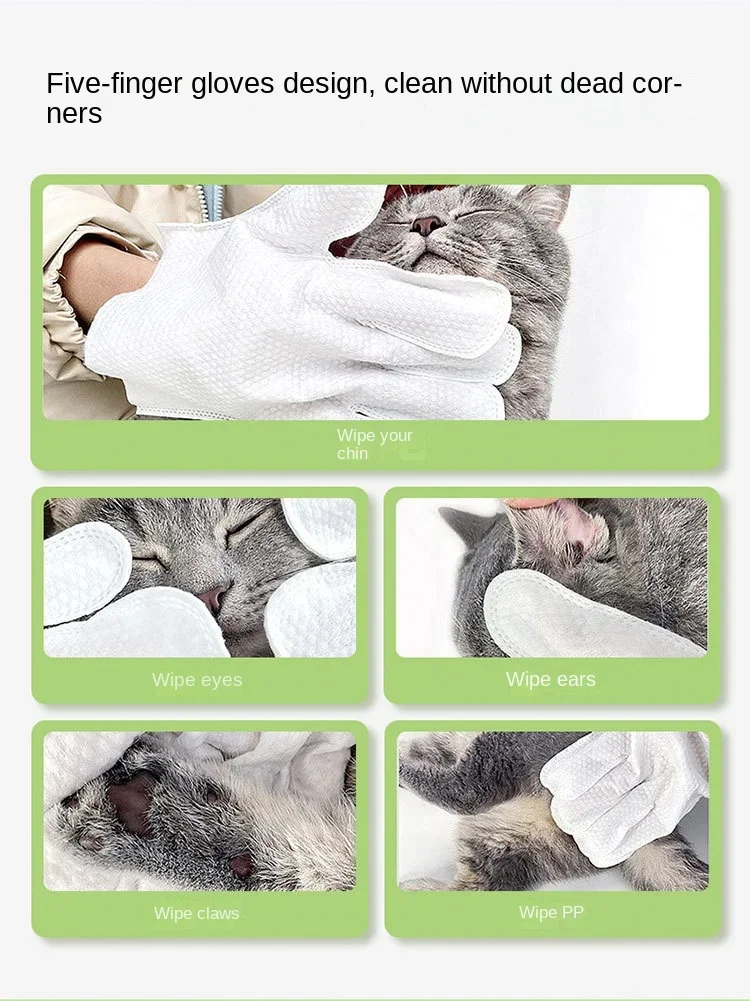 Five-finger gloves design, clean without dead corners

Wipe your chin

Wipe eyes

Wipe ears

Wipe claws

Wipe PP