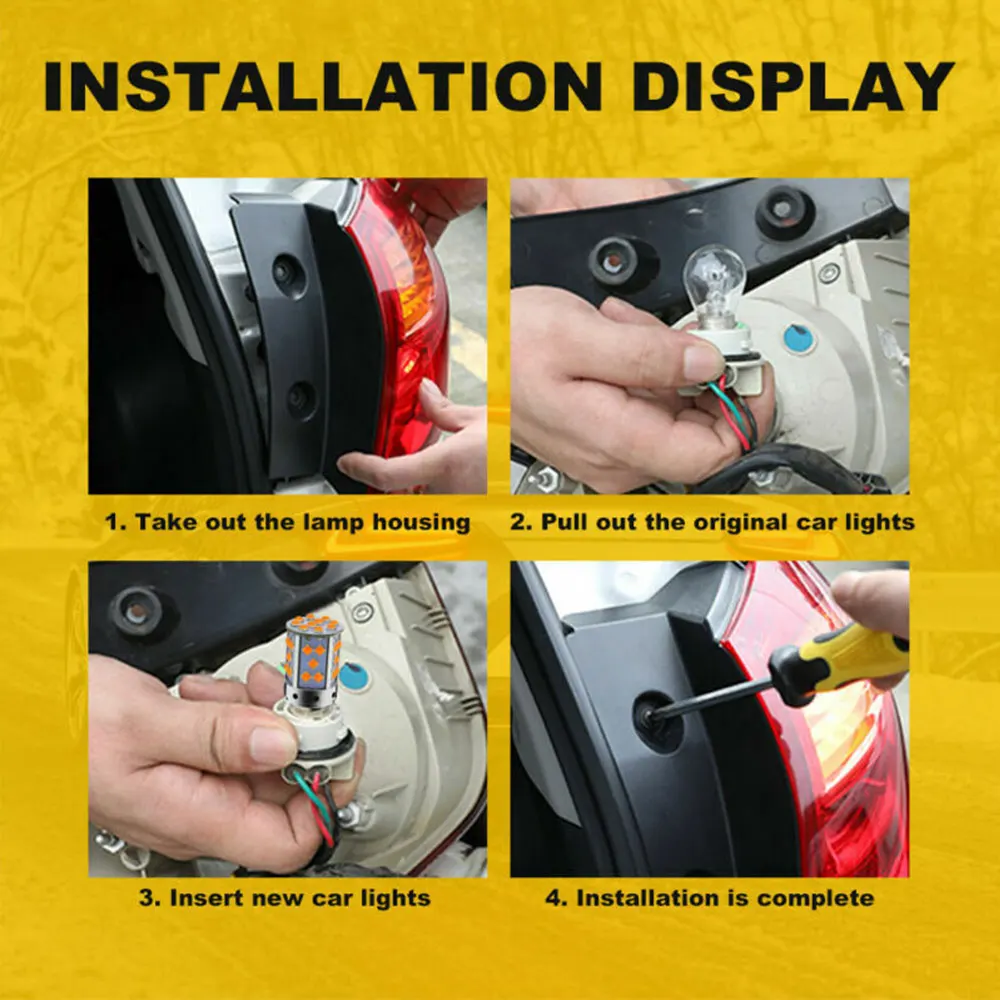 INSTALLATION DISPLAY

1. Take out the lamp housing

2. Pull out the original car lights

3. Insert new car lights

4. Installation is complete