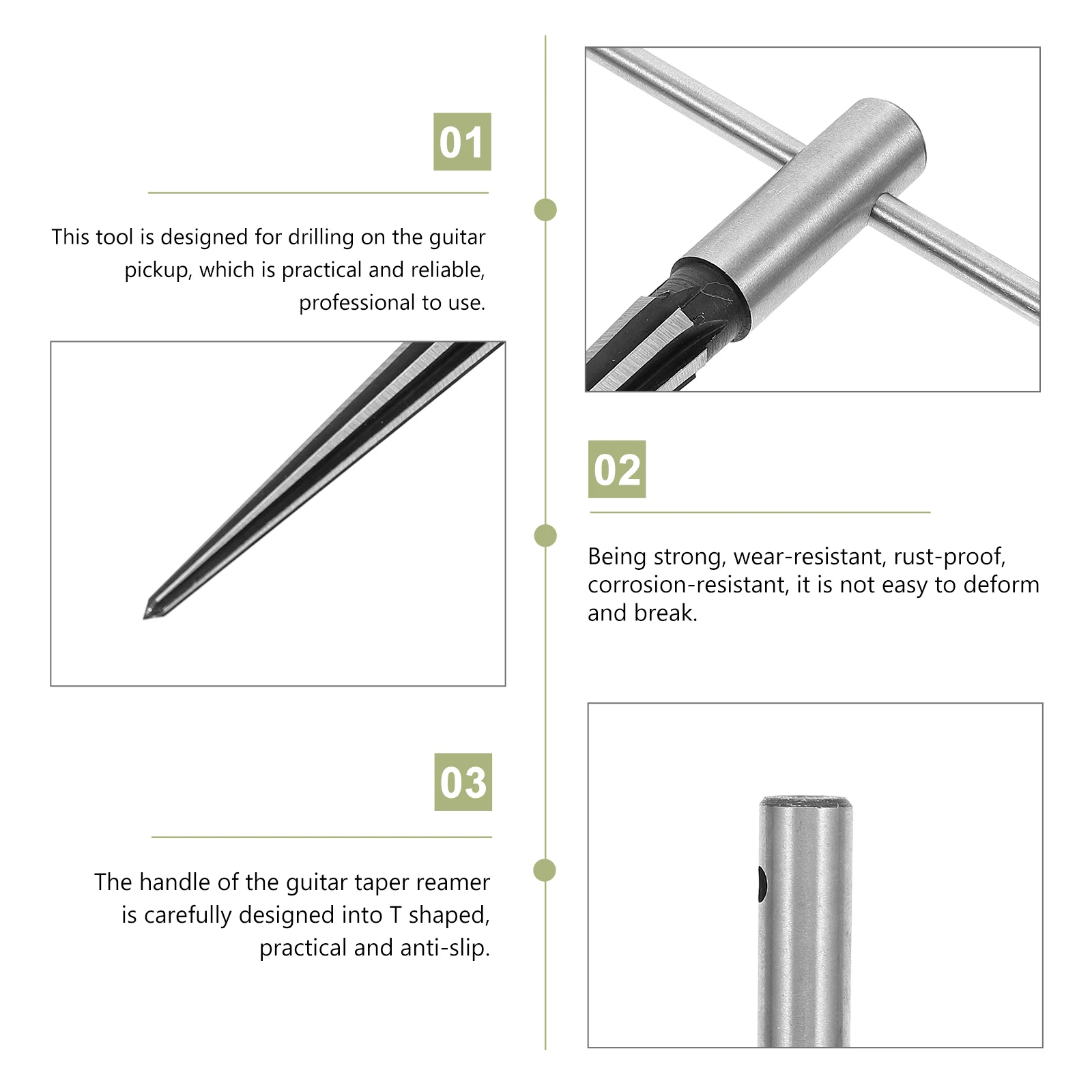 01

This tool is designed for drilling on the guitar pickup, which is practical and reliable, professional to use.

02

Being strong, wear-resistant, rust-proof, corrosion-resistant, it is not easy to deform and break.

03

The handle of the guitar taper reamer is carefully designed into T shaped, practical and anti-slip.