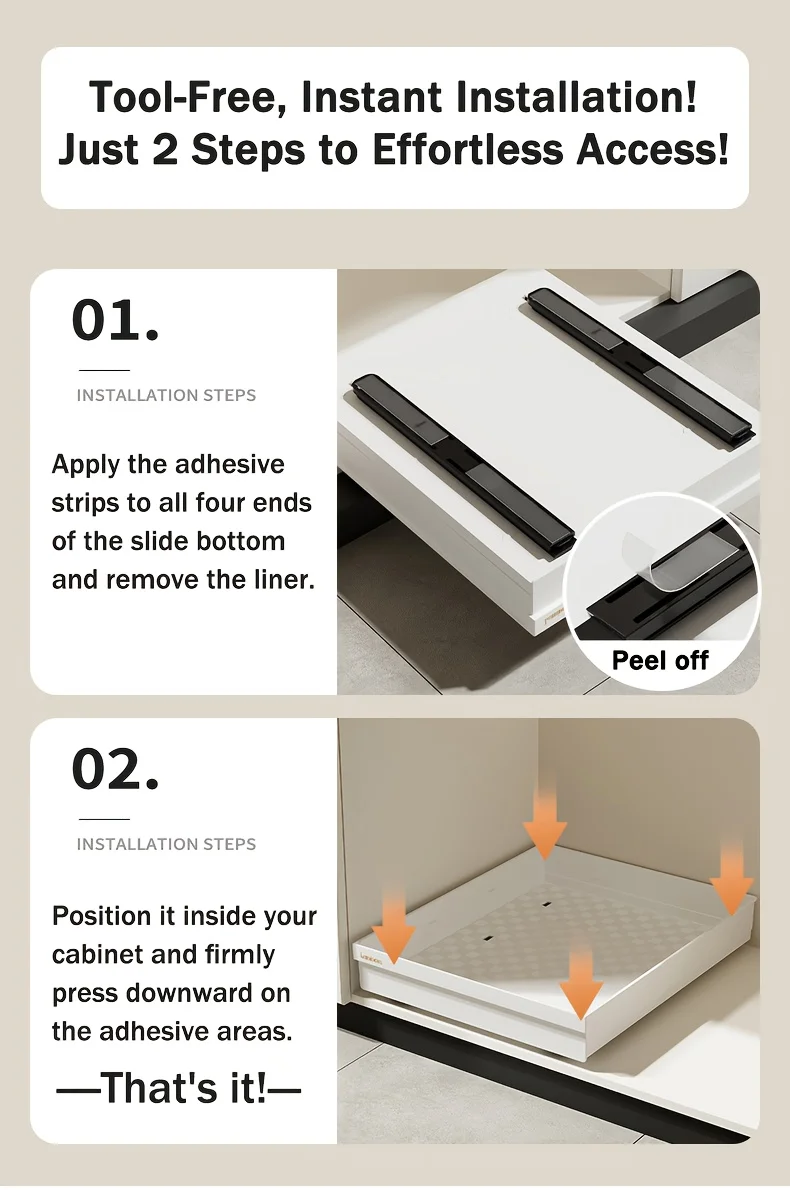 Tool-Free, Instant Installation!
Just 2 Steps to Effortless Access!

01.

INSTALLATION STEPS

Apply the adhesive strips to all four ends of the slide bottom and remove the liner.

Peel off

02.

INSTALLATION STEPS

Position it inside your cabinet and firmly press downward on the adhesive areas.

—That's it!—