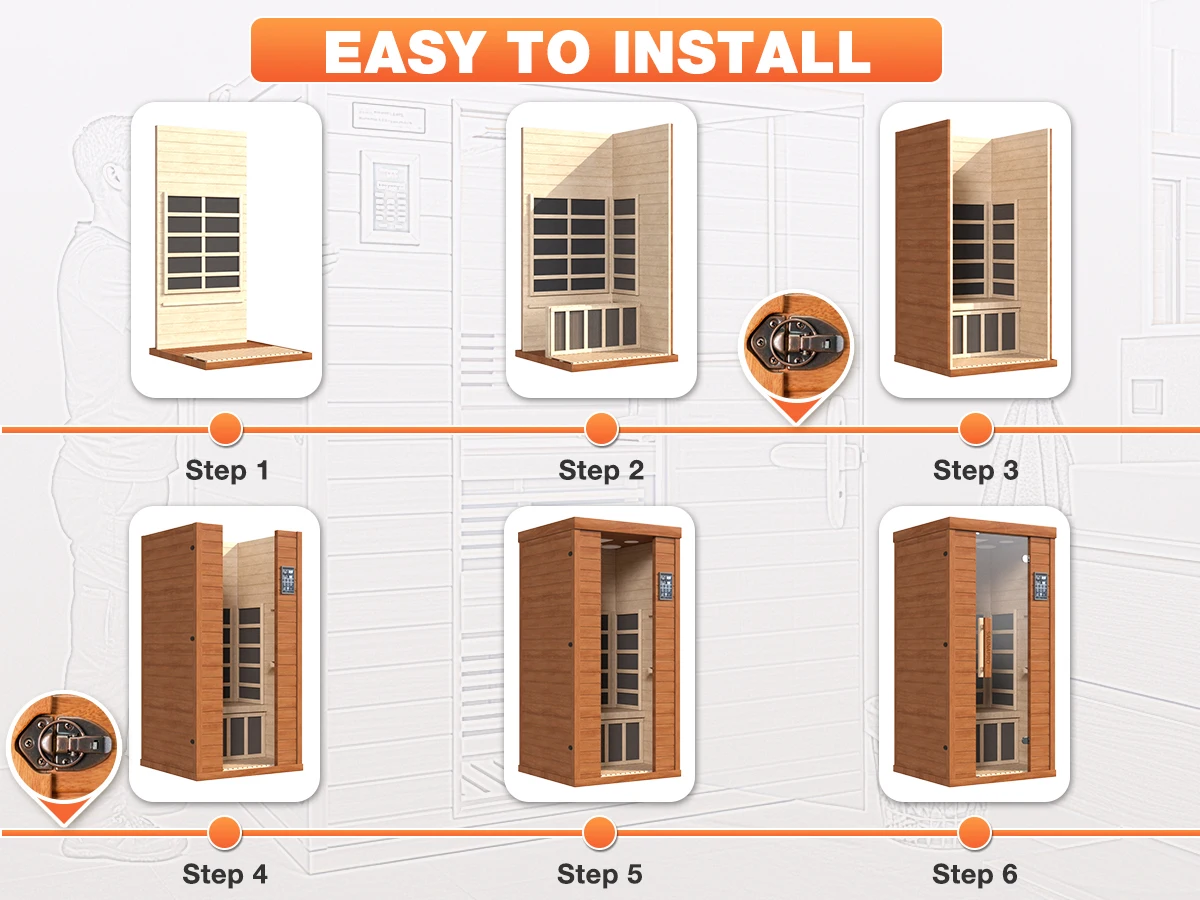 EASY TO INSTALL

Step 1

Step 2

Step 3

Step 4

Step 5

Step 6