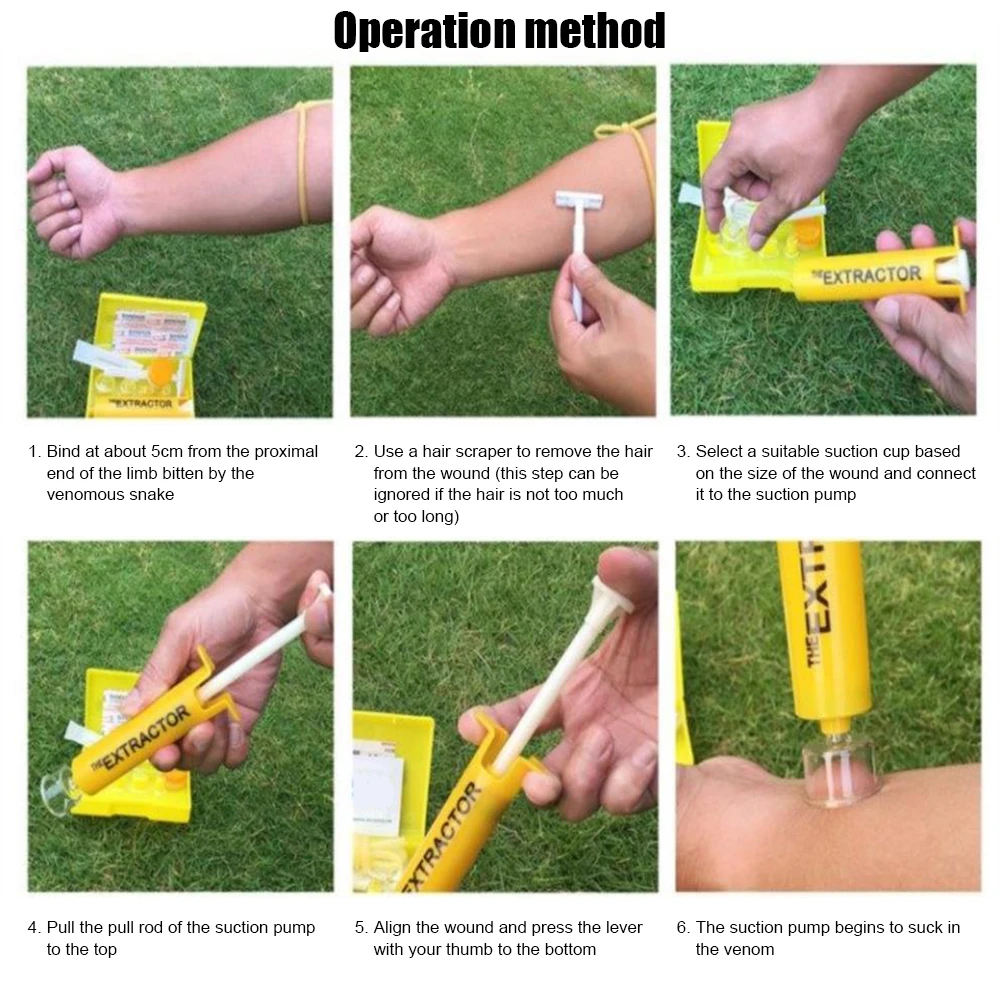 Operation method

THE EXTRACTOR

THE EXTRACTOR

1. Bind at about 5cm from the proximal end of the limb bitten by the venomous snake

2. Use a hair scraper to remove the hair from the wound (this step can be ignored if the hair is not too much or too long)

3. Select a suitable suction cup based on the size of the wound and connect it to the suction pump

THE EXTRACTOR

EXTRACTOR

THE EXT

4. Pull the pull rod of the suction pump to the top

5. Align the wound and press the lever with your thumb to the bottom

6. The suction pump begins to suck in the venom