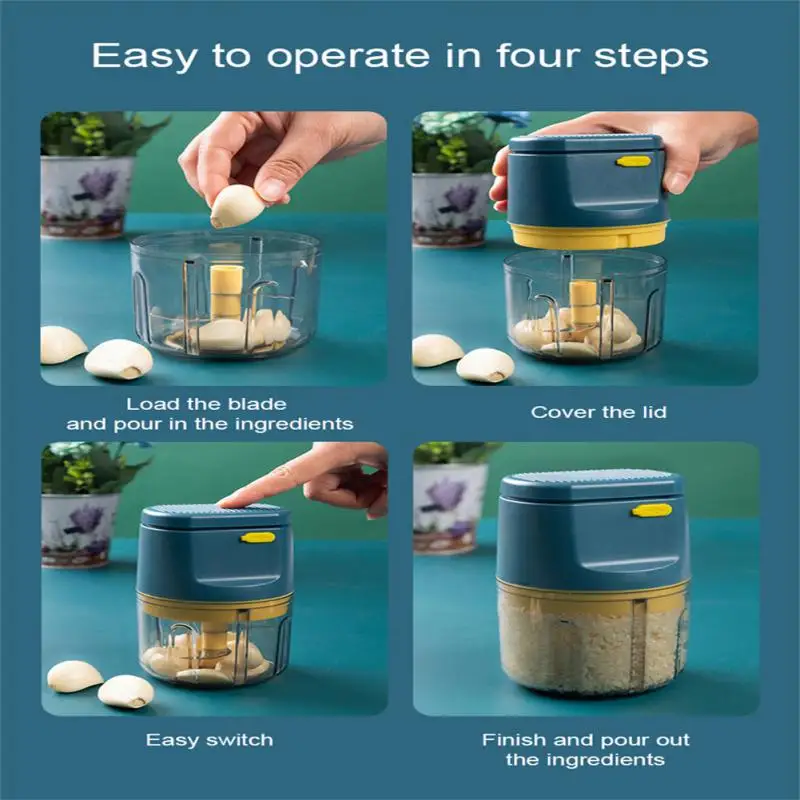 Easy to operate in four steps

Load the blade and pour in the ingredients

Cover the lid

Easy switch

Finish and pour out the ingredients