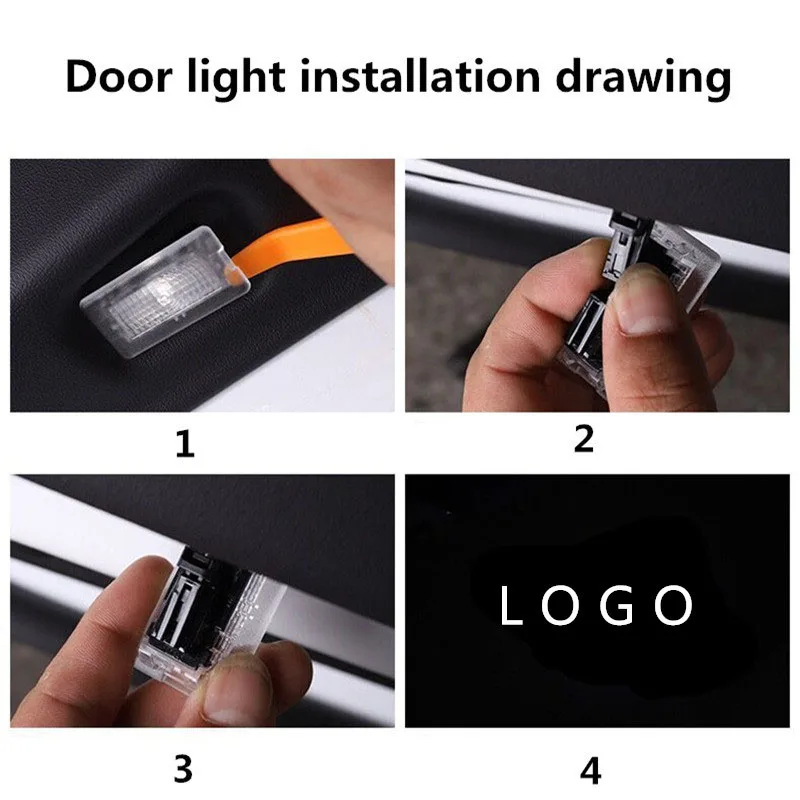 Door light installation drawing

1

2

3

LOGO

4